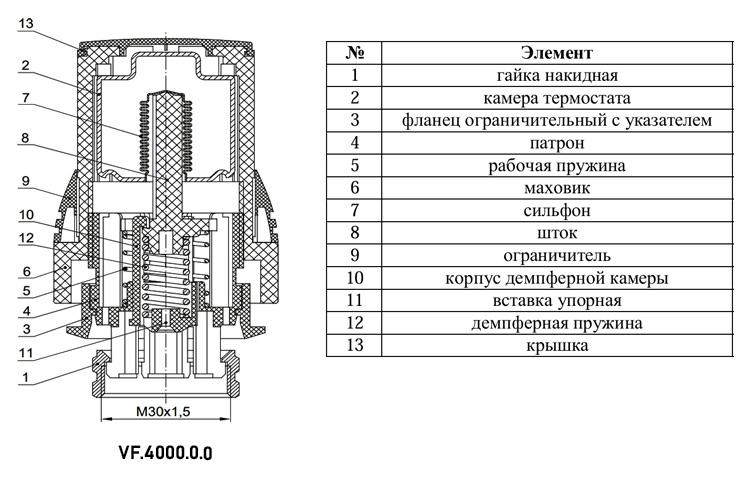 13
2
7
8
9
10
12
6
5
4
3
11
1

M30x1,5

VF.4000.0.0

| № | Элемент |
|---|---|
| 1 | гайка накидная |
| 2 | камера термостата |
| 3 | фланец ограничительный с указателем |
| 4 | патрон |
| 5 | рабочая пружина |
| 6 | маховик |
| 7 | сильфон |
| 8 | шток |
| 9 | ограничитель |
| 10 | корпус демпферной камеры |
| 11 | вставка упорная |
| 12 | демпферная пружина |
| 13 | крышка |