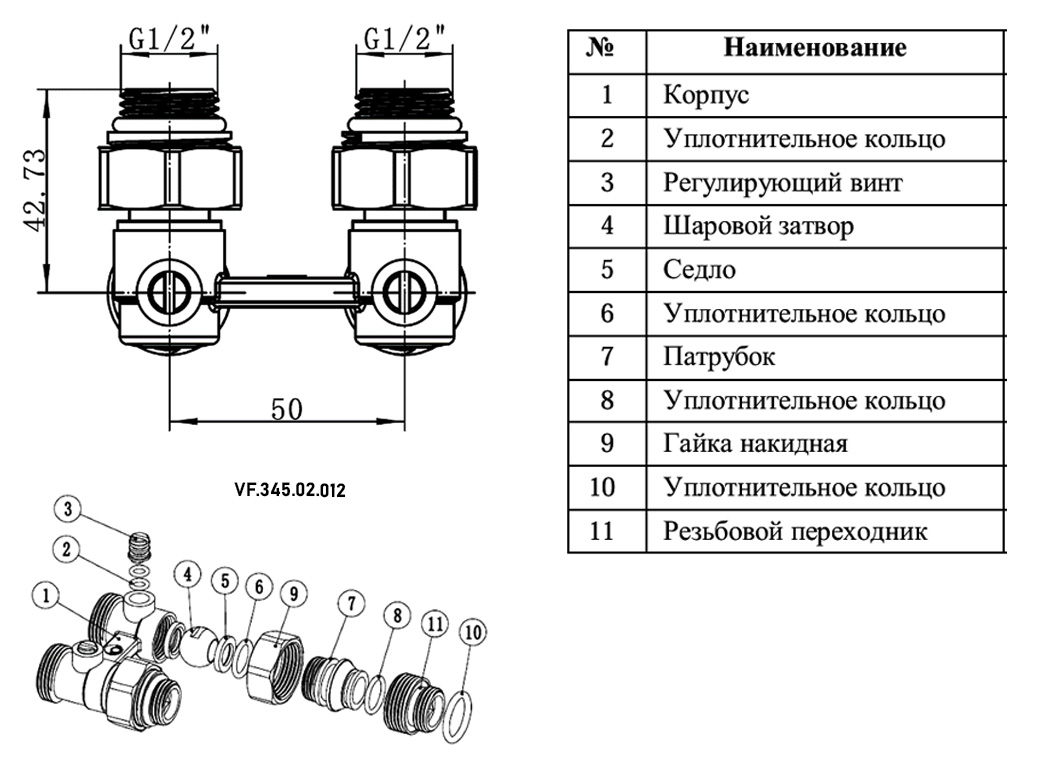 G1/2"

G1/2"

42.73

50

VF.345.02.012

3

2

1

4

5

6

9

7

8

11

10

| № | Наименование |
|---|---|
| 1 | Корпус |
| 2 | Уплотнительное кольцо |
| 3 | Регулирующий винт |
| 4 | Шаровой затвор |
| 5 | Седло |
| 6 | Уплотнительное кольцо |
| 7 | Патрубок |
| 8 | Уплотнительное кольцо |
| 9 | Гайка накидная |
| 10 | Уплотнительное кольцо |
| 11 | Резьбовой переходник |