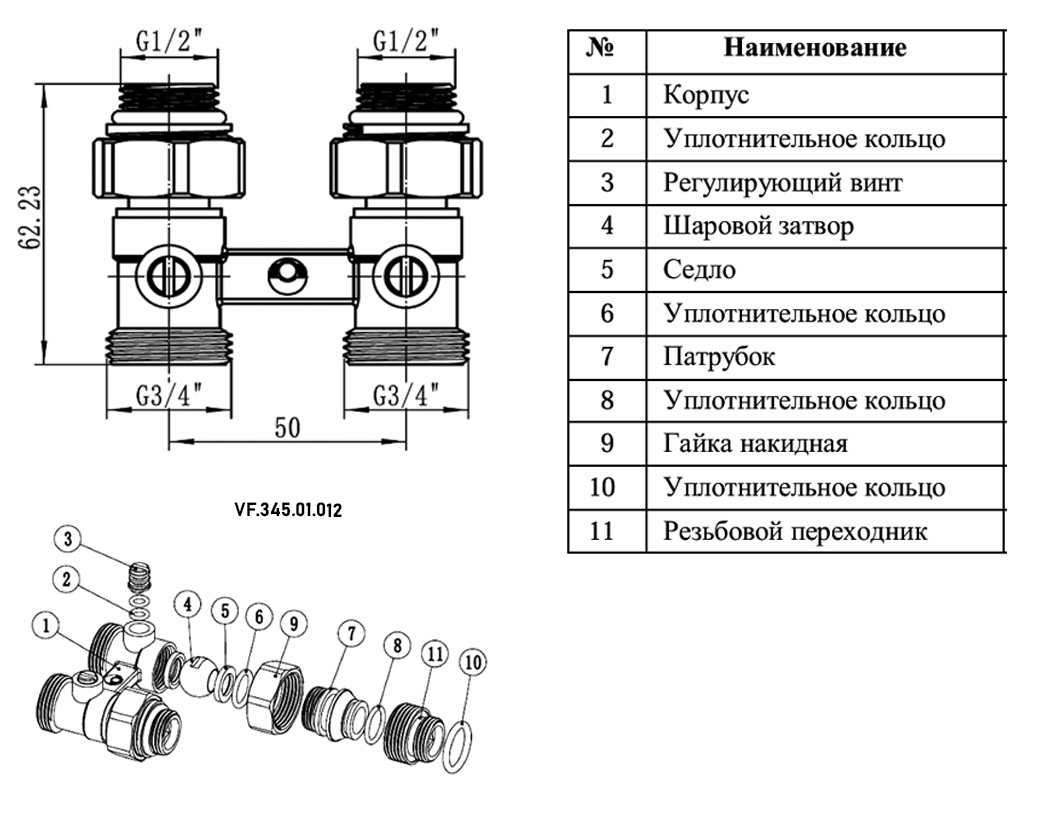 G1/2"
G1/2"
62.23
G3/4"
G3/4"
50

VF.345.01.012

3
2
1
4
5
6
9
7
8
11
10

| № | Наименование |
|---|---|
| 1 | Корпус |
| 2 | Уплотнительное кольцо |
| 3 | Регулирующий винт |
| 4 | Шаровой затвор |
| 5 | Седло |
| 6 | Уплотнительное кольцо |
| 7 | Патрубок |
| 8 | Уплотнительное кольцо |
| 9 | Гайка накидная |
| 10 | Уплотнительное кольцо |
| 11 | Резьбовой переходник |