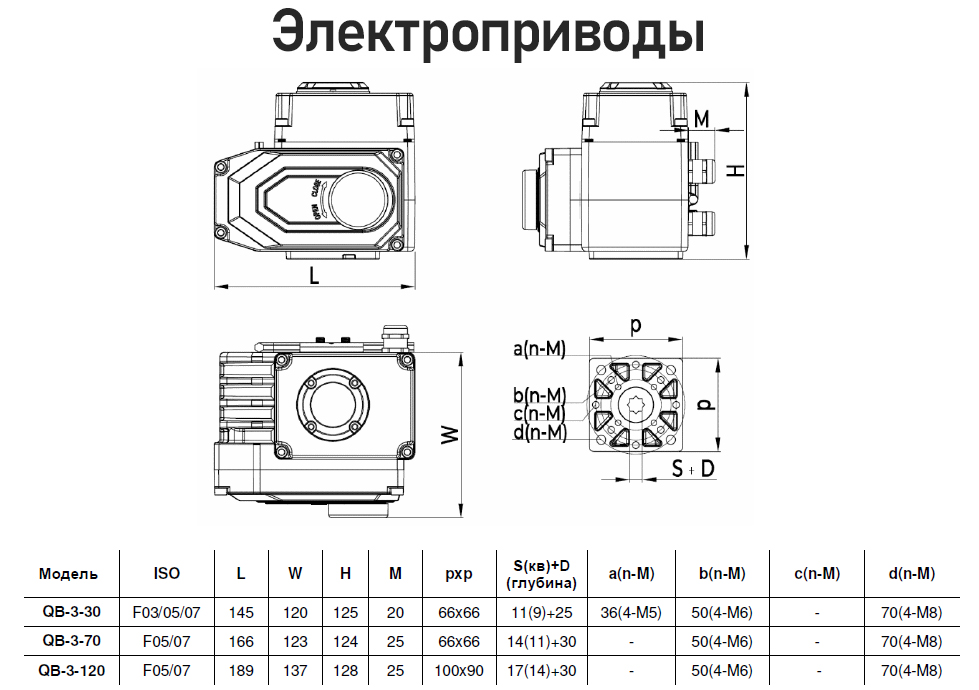 Электроприводы

OPEN CLOSE

L

M

H

W

p

a(n-M)

b(n-M)
c(n-M)
d(n-M)

p

S + D

| Модель | ISO | L | W | H | M | pxp | S(кв)+D (глубина) | a(n-M) | b(n-M) | c(n-M) | d(n-M) |
|---|---|---|---|---|---|---|---|---|---|---|---|
| QB-3-30 | F03/05/07 | 145 | 120 | 125 | 20 | 66x66 | 11(9)+25 | 36(4-M5) | 50(4-M6) | - | 70(4-M8) |
| QB-3-70 | F05/07 | 166 | 123 | 124 | 25 | 66x66 | 14(11)+30 | - | 50(4-M6) | - | 70(4-M8) |
| QB-3-120 | F05/07 | 189 | 137 | 128 | 25 | 100x90 | 17(14)+30 | - | 50(4-M6) | - | 70(4-M8) |