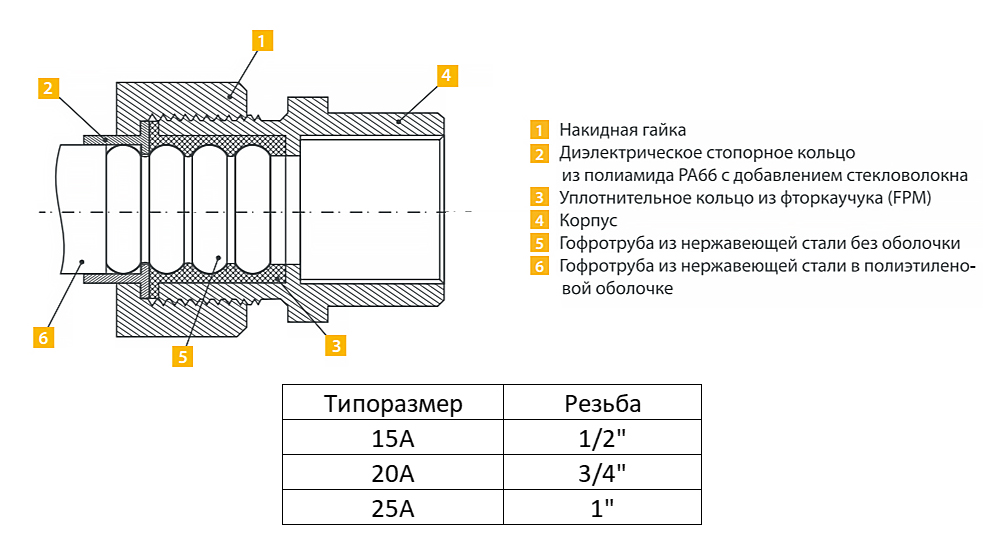 1
2
4
6
5
3

1 Накидная гайка
2 Диэлектрическое стопорное кольцо из полиамида PA66 с добавлением стекловолокна
3 Уплотнительное кольцо из фторкаучука (FPM)
4 Корпус
5 Гофротруба из нержавеющей стали без оболочки
6 Гофротруба из нержавеющей стали в полиэтиленовой оболочке

| Типоразмер | Резьба |
|---|---|
| 15A | 1/2" |
| 20A | 3/4" |
| 25A | 1" |