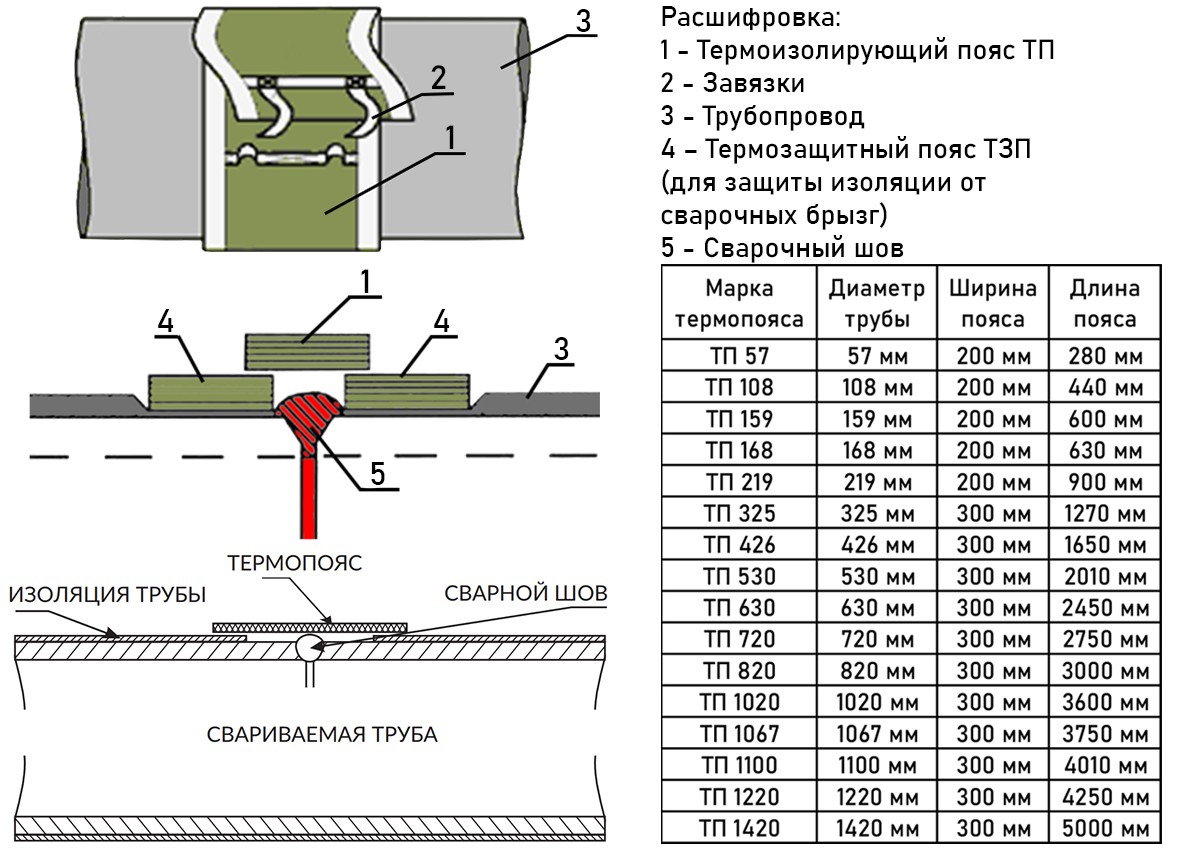 3
2
1

1
4
4
3
5

ТЕРМОПОЯС
ИЗОЛЯЦИЯ ТРУБЫ
СВАРНОЙ ШОВ
СВАРИВАЕМАЯ ТРУБА

Расшифровка:
1 - Термоизолирующий пояс ТП
2 - Завязки
3 - Трубопровод
4 – Термозащитный пояс ТЗП (для защиты изоляции от сварочных брызг)
5 - Сварочный шов

| Марка термопояса | Диаметр трубы | Ширина пояса | Длина пояса |
|---|---|---|---|
| ТП 57 | 57 мм | 200 мм | 280 мм |
| ТП 108 | 108 мм | 200 мм | 440 мм |
| ТП 159 | 159 мм | 200 мм | 600 мм |
| ТП 168 | 168 мм | 200 мм | 630 мм |
| ТП 219 | 219 мм | 200 мм | 900 мм |
| ТП 325 | 325 мм | 300 мм | 1270 мм |
| ТП 426 | 426 мм | 300 мм | 1650 мм |
| ТП 530 | 530 мм | 300 мм | 2010 мм |
| ТП 630 | 630 мм | 300 мм | 2450 мм |
| ТП 720 | 720 мм | 300 мм | 2750 мм |
| ТП 820 | 820 мм | 300 мм | 3000 мм |
| ТП 1020 | 1020 мм | 300 мм | 3600 мм |
| ТП 1067 | 1067 мм | 300 мм | 3750 мм |
| ТП 1100 | 1100 мм | 300 мм | 4010 мм |
| ТП 1220 | 1220 мм | 300 мм | 4250 мм |
| ТП 1420 | 1420 мм | 300 мм | 5000 мм |