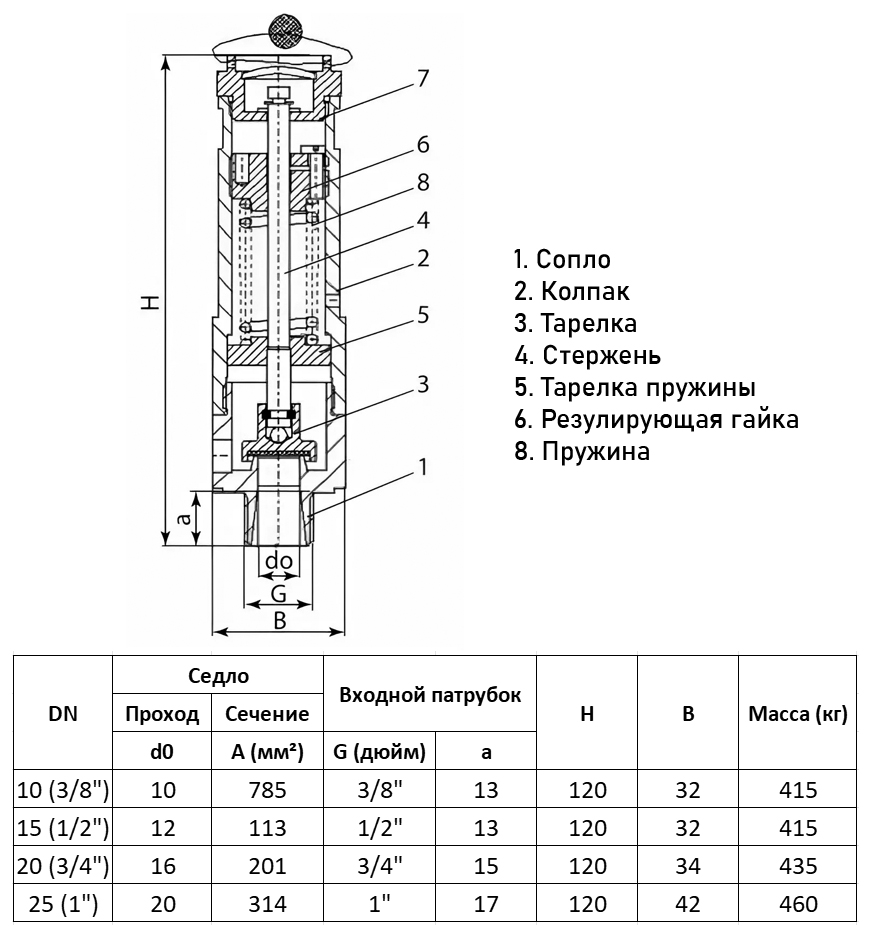 7
6
8
4
2
5
3
1
H
a
do
G
B

1. Сопло
2. Колпак
3. Тарелка
4. Стержень
5. Тарелка пружины
6. Резулирующая гайка
8. Пружина

| DN | Седло | | Входной патрубок | | H | B | Масса (кг) |
|---|---|---|---|---|---|---|---|
| | Проход | Сечение | | | | | |
| | d0 | A (мм²) | G (дюйм) | a | | | |
| 10 (3/8") | 10 | 785 | 3/8" | 13 | 120 | 32 | 415 |
| 15 (1/2") | 12 | 113 | 1/2" | 13 | 120 | 32 | 415 |
| 20 (3/4") | 16 | 201 | 3/4" | 15 | 120 | 34 | 435 |
| 25 (1") | 20 | 314 | 1" | 17 | 120 | 42 | 460 |