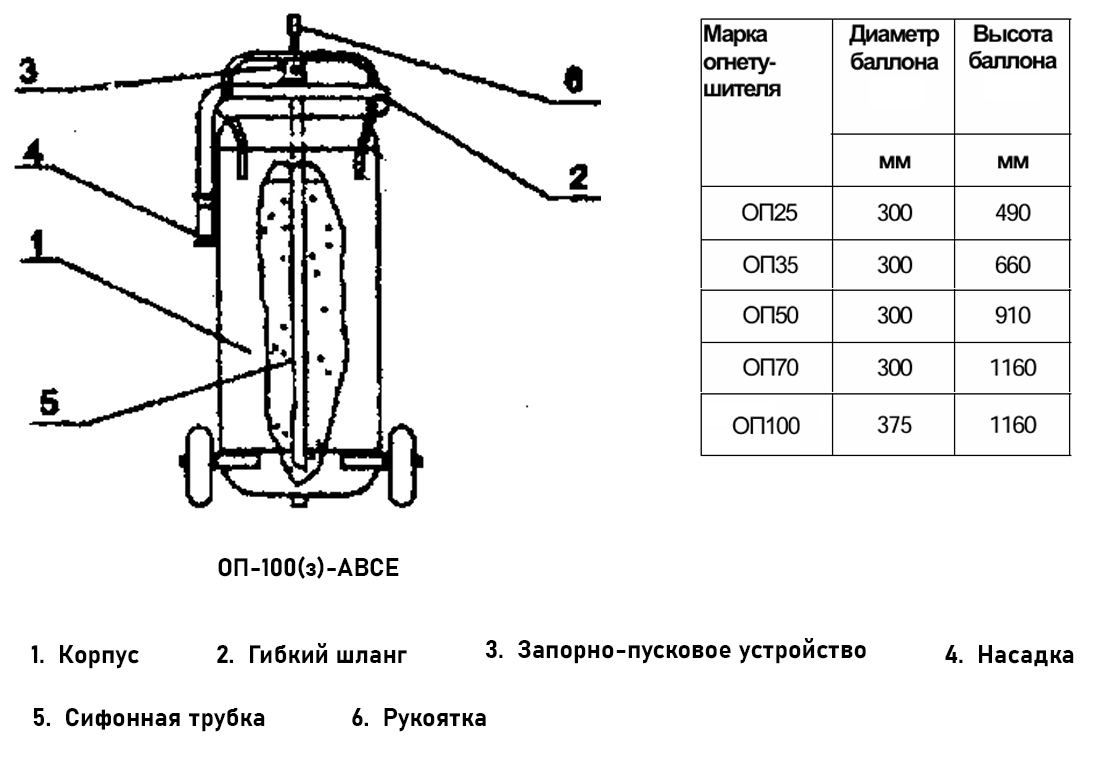 3

6

4

2

1

5

| Марка огнетушителя | Диаметр баллона | Высота баллона |
|---|---|---|
| | мм | мм |
| ОП25 | 300 | 490 |
| ОП35 | 300 | 660 |
| ОП50 | 300 | 910 |
| ОП70 | 300 | 1160 |
| ОП100 | 375 | 1160 |

ОП-100(з)-АВСЕ

1. Корпус 2. Гибкий шланг 3. Запорно-пусковое устройство 4. Насадка

5. Сифонная трубка 6. Рукоятка