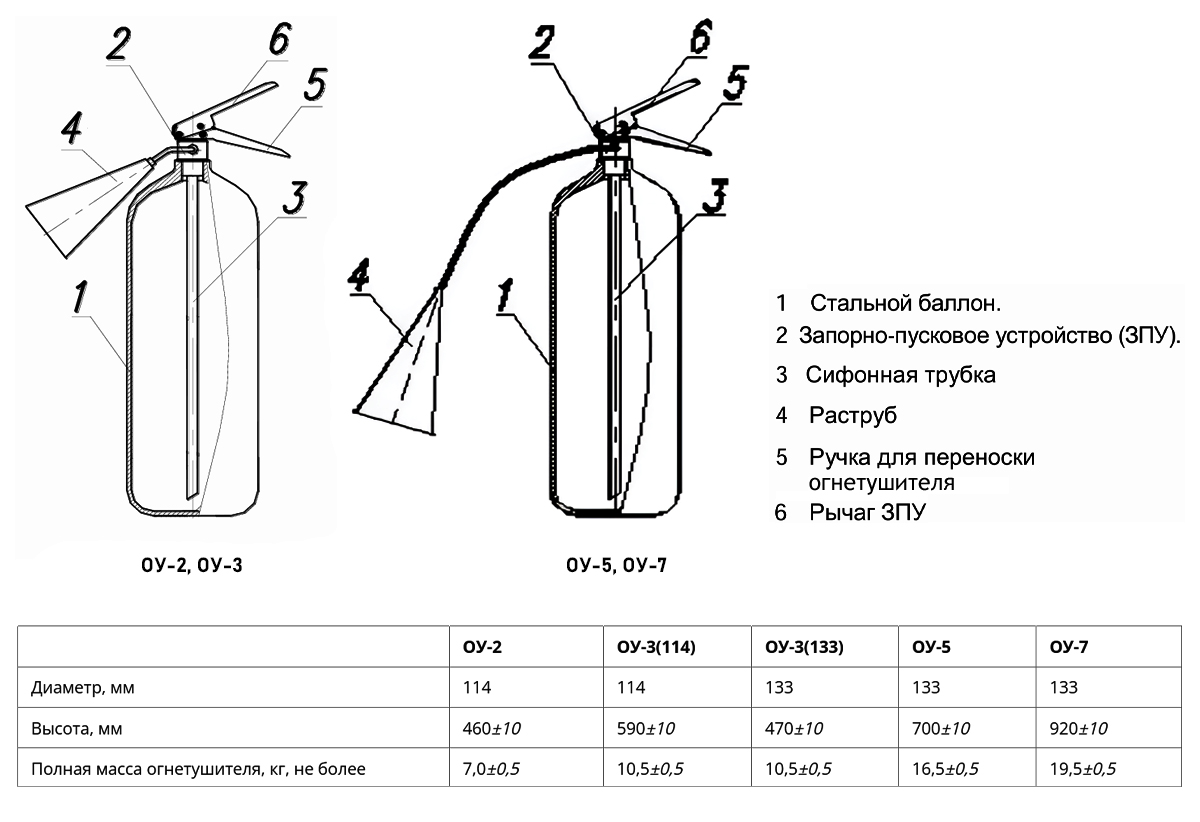 2 6 5 4 3 1

ОУ-2, ОУ-3

2 6 5 3 4 1

ОУ-5, ОУ-7

1 Стальной баллон.
2 Запорно-пусковое устройство (ЗПУ).
3 Сифонная трубка
4 Раструб
5 Ручка для переноски огнетушителя
6 Рычаг ЗПУ

| | ОУ-2 | ОУ-3(114) | ОУ-3(133) | ОУ-5 | ОУ-7 |
|---|---|---|---|---|---|
| Диаметр, мм | 114 | 114 | 133 | 133 | 133 |
| Высота, мм | 460±10 | 590±10 | 470±10 | 700±10 | 920±10 |
| Полная масса огнетушителя, кг, не более | 7,0±0,5 | 10,5±0,5 | 10,5±0,5 | 16,5±0,5 | 19,5±0,5 |