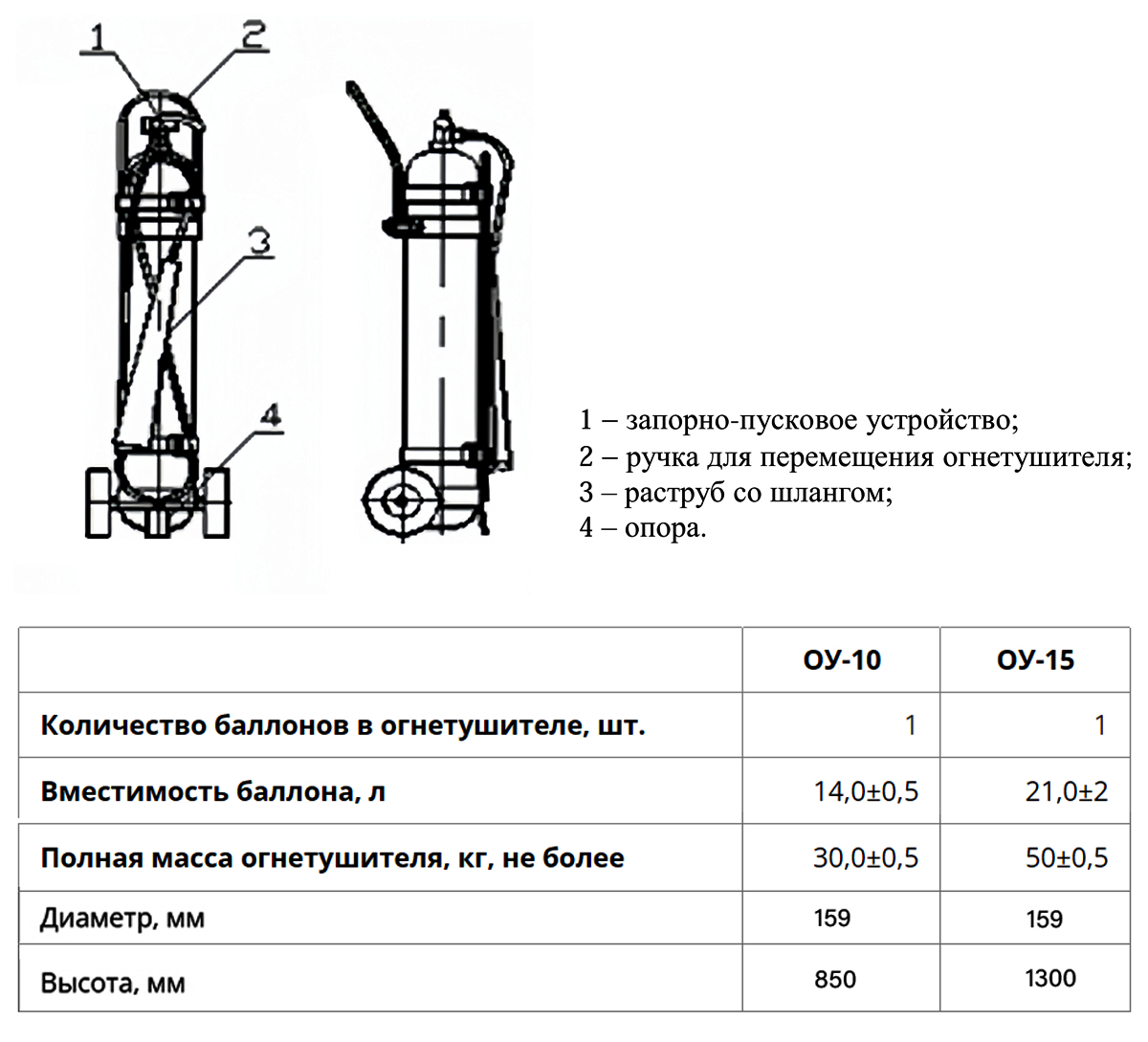 1 2 3 4

1 – запорно-пусковое устройство;
2 – ручка для перемещения огнетушителя;
3 – раструб со шлангом;
4 – опора.

| | ОУ-10 | ОУ-15 |
|---|---|---|
| Количество баллонов в огнетушителе, шт. | 1 | 1 |
| Вместимость баллона, л | 14,0±0,5 | 21,0±2 |
| Полная масса огнетушителя, кг, не более | 30,0±0,5 | 50±0,5 |
| Диаметр, мм | 159 | 159 |
| Высота, мм | 850 | 1300 |