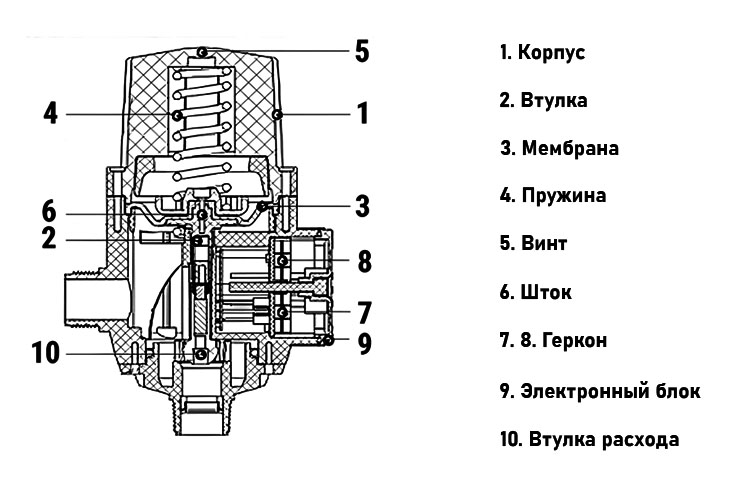 5
4
1
6
3
2
8
7
10
9

1. Корпус

2. Втулка

3. Мембрана

4. Пружина

5. Винт

6. Шток

7. 8. Геркон

9. Электронный блок

10. Втулка расхода