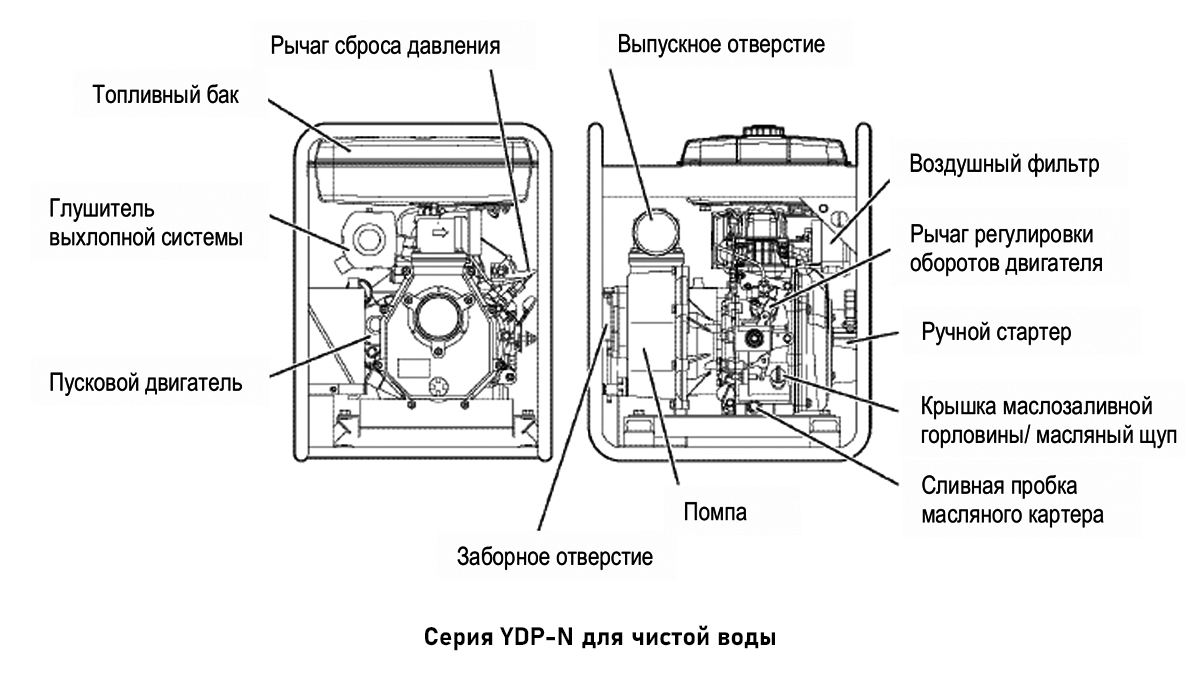 Рычаг сброса давления

Выпускное отверстие

Топливный бак

Воздушный фильтр

Глушитель выхлопной системы

Рычаг регулировки оборотов двигателя

Ручной стартер

Пусковой двигатель

Крышка маслозаливной горловины/ масляный щуп

Сливная пробка масляного картера

Помпа

Заборное отверстие

Серия YDP-N для чистой воды