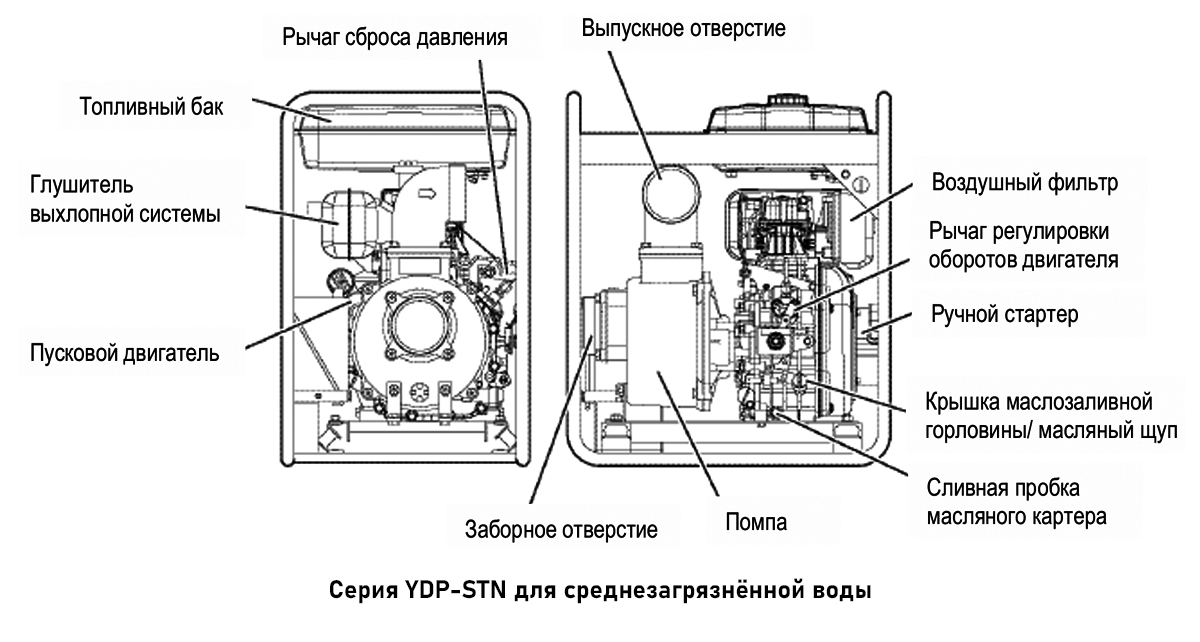 Рычаг сброса давления

Выпускное отверстие

Топливный бак

Глушитель выхлопной системы

Пусковой двигатель

Воздушный фильтр

Рычаг регулировки оборотов двигателя

Ручной стартер

Крышка маслозаливной горловины/ масляный щуп

Сливная пробка масляного картера

Заборное отверстие

Помпа

Серия YDP-STN для среднезагрязнённой воды