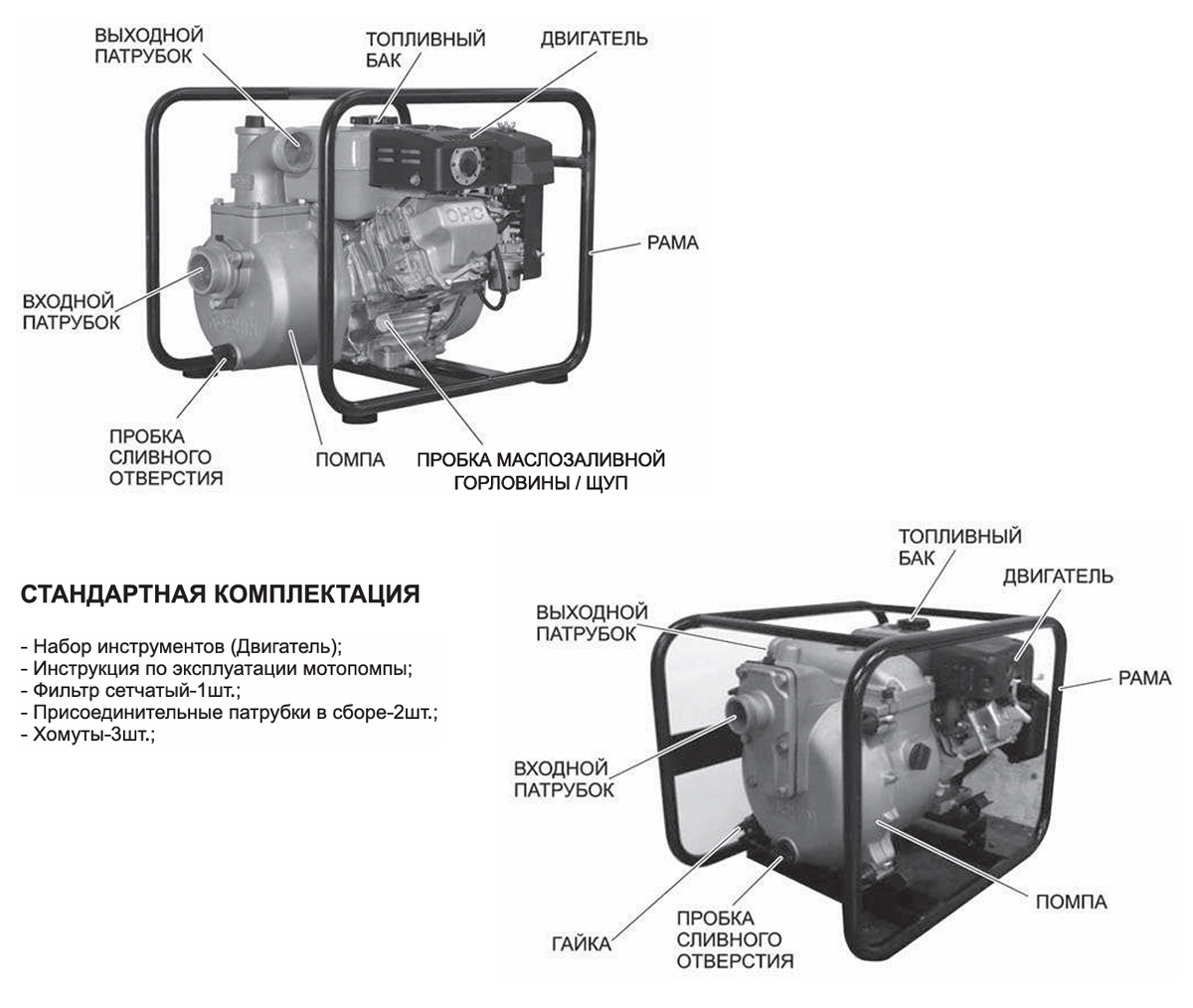 ВЫХОДНОЙ ПАТРУБОК

ТОПЛИВНЫЙ БАК

ДВИГАТЕЛЬ

OHC

РАМА

ВХОДНОЙ ПАТРУБОК

ПРОБКА СЛИВНОГО ОТВЕРСТИЯ

ПОМПА

ПРОБКА МАСЛОЗАЛИВНОЙ ГОРЛОВИНЫ / ЩУП

СТАНДАРТНАЯ КОМПЛЕКТАЦИЯ

- Набор инструментов (Двигатель);
- Инструкция по эксплуатации мотопомпы;
- Фильтр сетчатый-1шт.;
- Присоединительные патрубки в сборе-2шт.;
- Хомуты-3шт.;

ТОПЛИВНЫЙ БАК

ДВИГАТЕЛЬ

ВЫХОДНОЙ ПАТРУБОК

РАМА

ВХОДНОЙ ПАТРУБОК

ПОМПА

ГАЙКА

ПРОБКА СЛИВНОГО ОТВЕРСТИЯ