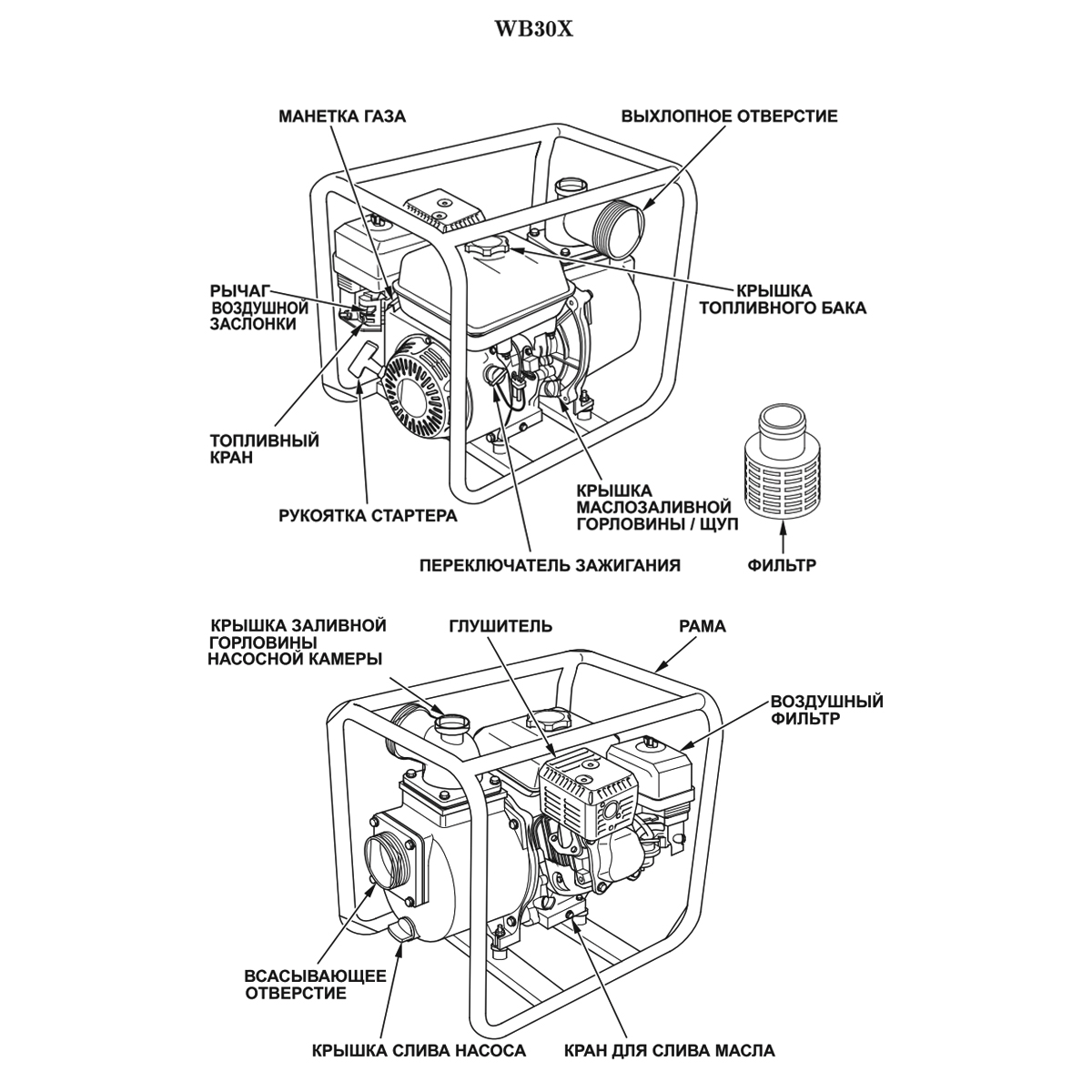 WB30X

МАНЕТКА ГАЗА

ВЫХЛОПНОЕ ОТВЕРСТИЕ

РЫЧАГ ВОЗДУШНОЙ ЗАСЛОНКИ

КРЫШКА ТОПЛИВНОГО БАКА

ТОПЛИВНЫЙ КРАН

РУКОЯТКА СТАРТЕРА

КРЫШКА МАСЛОЗАЛИВНОЙ ГОРЛОВИНЫ / ЩУП

ПЕРЕКЛЮЧАТЕЛЬ ЗАЖИГАНИЯ

ФИЛЬТР

КРЫШКА ЗАЛИВНОЙ ГОРЛОВИНЫ НАСОСНОЙ КАМЕРЫ

ГЛУШИТЕЛЬ

РАМА

ВОЗДУШНЫЙ ФИЛЬТР

ВСАСЫВАЮЩЕЕ ОТВЕРСТИЕ

КРЫШКА СЛИВА НАСОСА

КРАН ДЛЯ СЛИВА МАСЛА