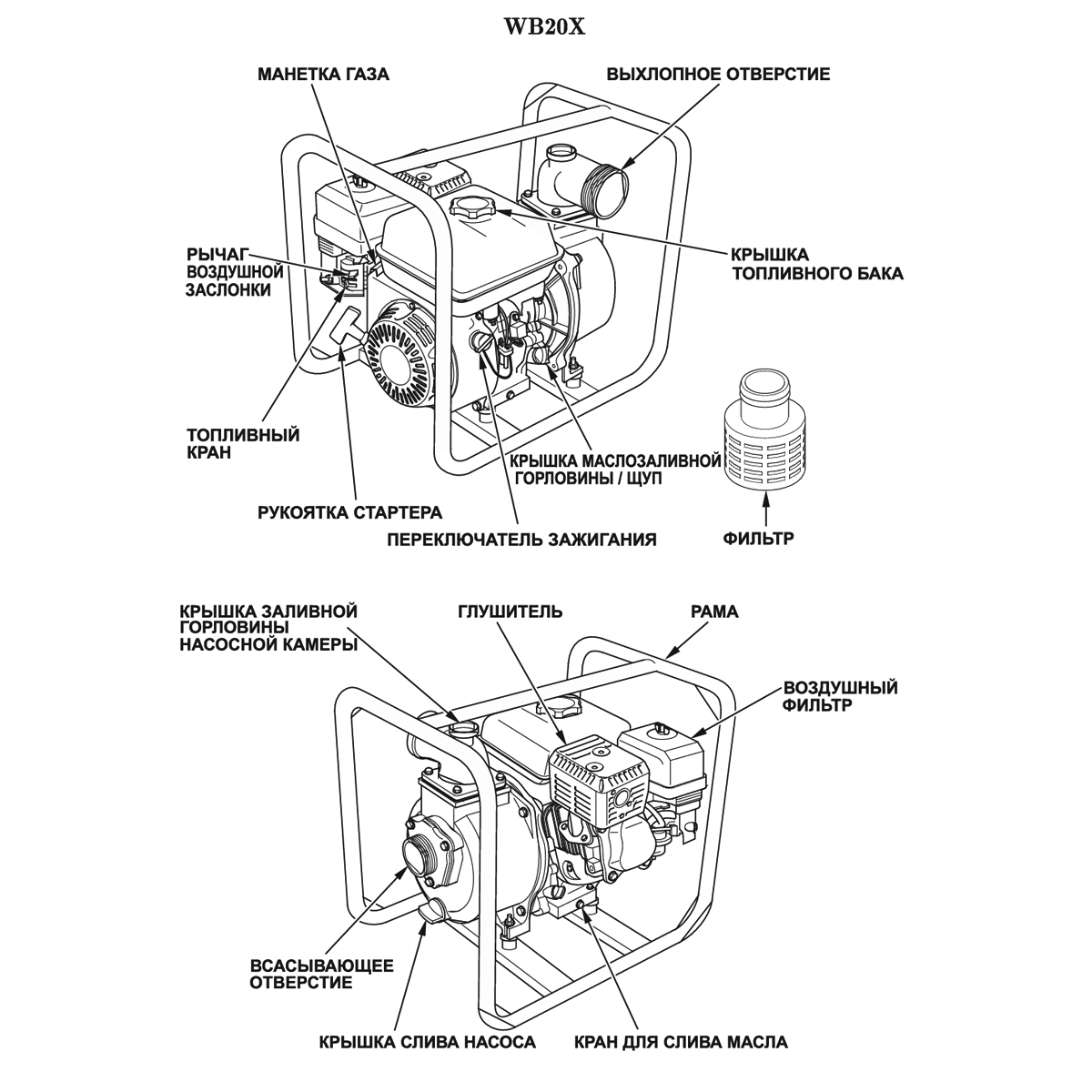 WB20X

МАНЕТКА ГАЗА

ВЫХЛОПНОЕ ОТВЕРСТИЕ

РЫЧАГ ВОЗДУШНОЙ ЗАСЛОНКИ

КРЫШКА ТОПЛИВНОГО БАКА

ТОПЛИВНЫЙ КРАН

КРЫШКА МАСЛОЗАЛИВНОЙ ГОРЛОВИНЫ / ЩУП

РУКОЯТКА СТАРТЕРА

ПЕРЕКЛЮЧАТЕЛЬ ЗАЖИГАНИЯ

ФИЛЬТР

КРЫШКА ЗАЛИВНОЙ ГОРЛОВИНЫ НАСОСНОЙ КАМЕРЫ

ГЛУШИТЕЛЬ

РАМА

ВОЗДУШНЫЙ ФИЛЬТР

ВСАСЫВАЮЩЕЕ ОТВЕРСТИЕ

КРЫШКА СЛИВА НАСОСА

КРАН ДЛЯ СЛИВА МАСЛА