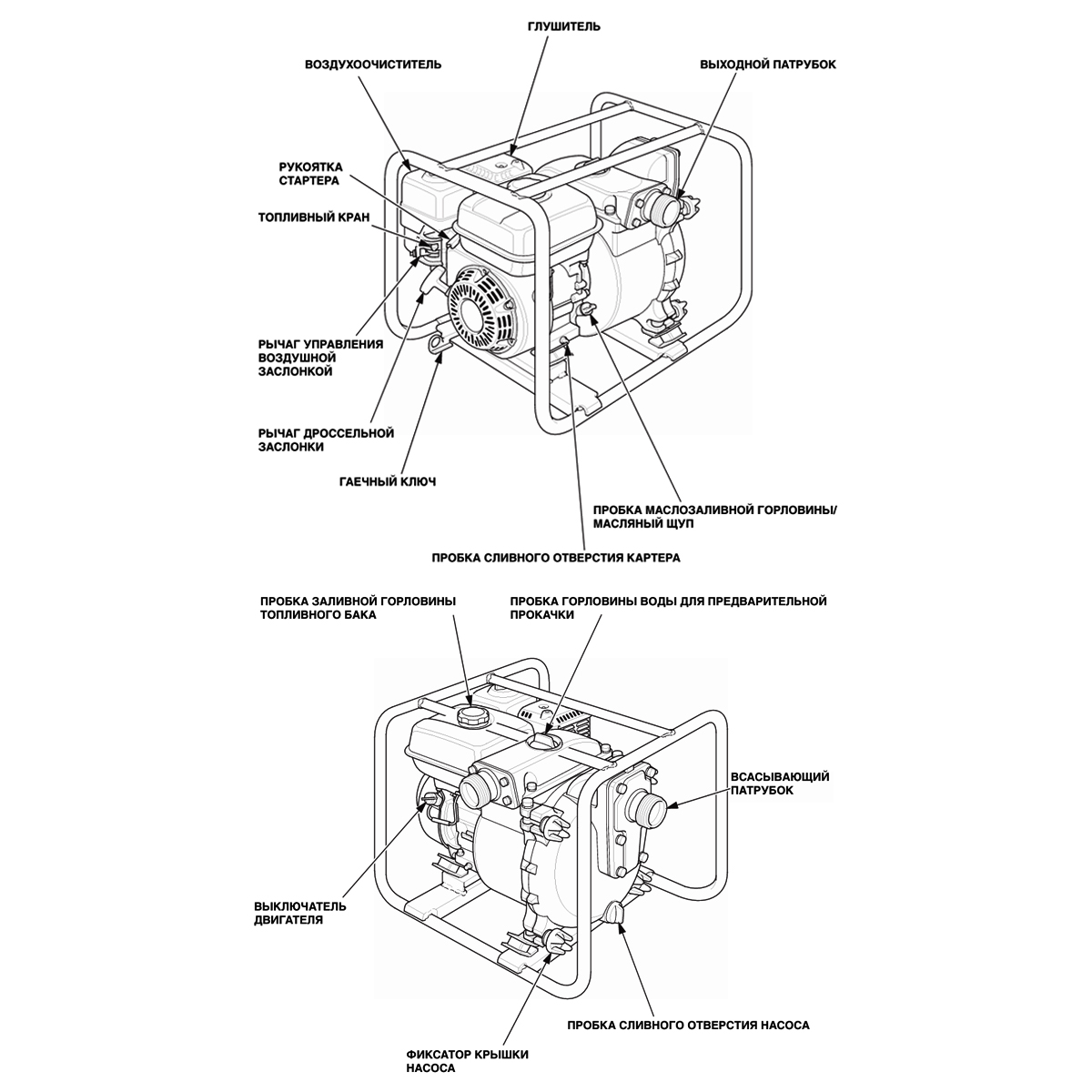 ГЛУШИТЕЛЬ

ВОЗДУХООЧИСТИТЕЛЬ

ВЫХОДНОЙ ПАТРУБОК

РУКОЯТКА СТАРТЕРА

ТОПЛИВНЫЙ КРАН

РЫЧАГ УПРАВЛЕНИЯ ВОЗДУШНОЙ ЗАСЛОНКОЙ

РЫЧАГ ДРОССЕЛЬНОЙ ЗАСЛОНКИ

ГАЕЧНЫЙ КЛЮЧ

ПРОБКА МАСЛОЗАЛИВНОЙ ГОРЛОВИНЫ/ МАСЛЯНЫЙ ЩУП

ПРОБКА СЛИВНОГО ОТВЕРСТИЯ КАРТЕРА

ПРОБКА ЗАЛИВНОЙ ГОРЛОВИНЫ ТОПЛИВНОГО БАКА

ПРОБКА ГОРЛОВИНЫ ВОДЫ ДЛЯ ПРЕДВАРИТЕЛЬНОЙ ПРОКАЧКИ

ВСАСЫВАЮЩИЙ ПАТРУБОК

ВЫКЛЮЧАТЕЛЬ ДВИГАТЕЛЯ

ПРОБКА СЛИВНОГО ОТВЕРСТИЯ НАСОСА

ФИКСАТОР КРЫШКИ НАСОСА