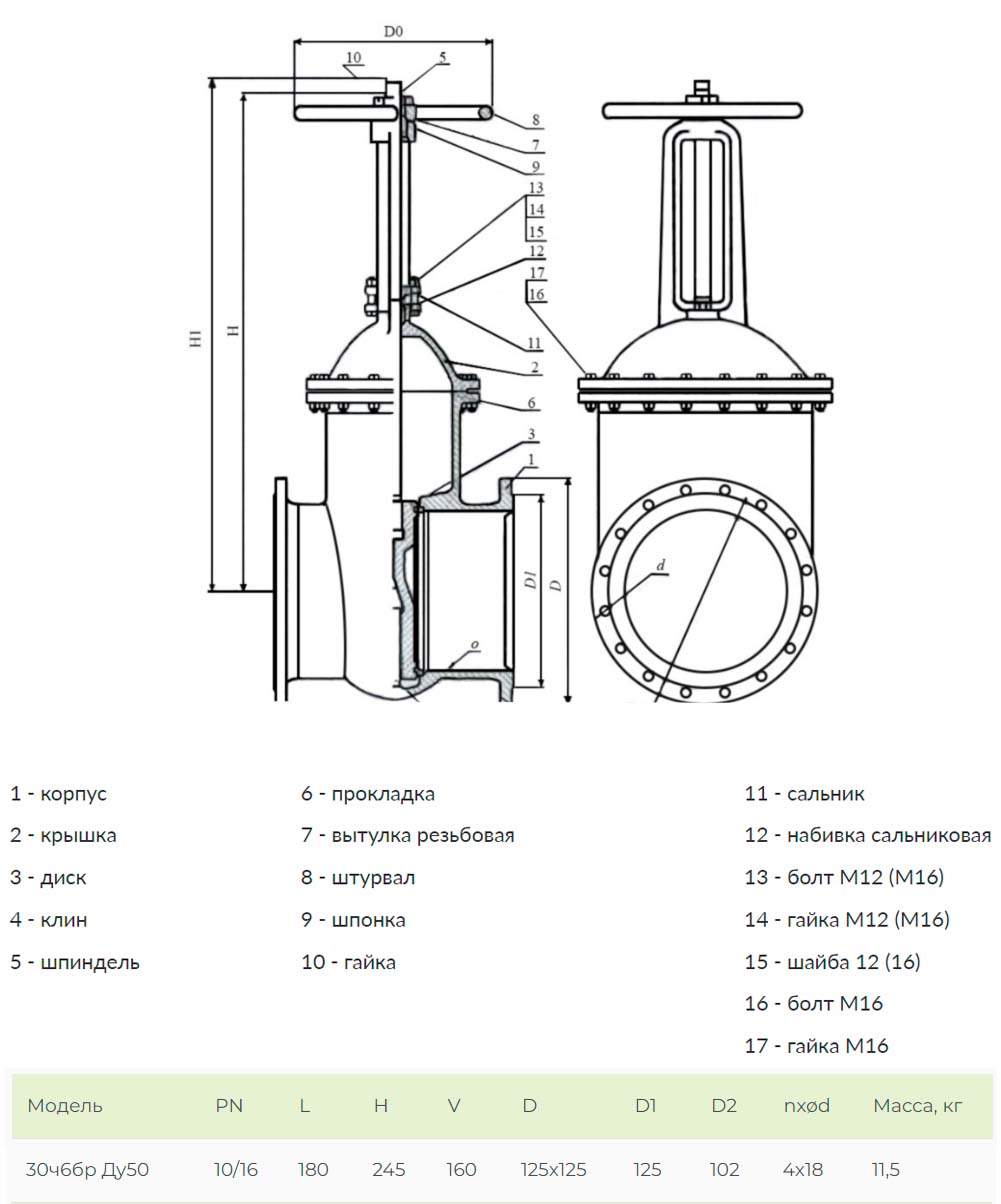 D0

10
5
8
7
9
13
14
15
12
17
16
11
2
6
3
1
H1
H
D1
D
d
o

1 - корпус

2 - крышка

3 - диск

4 - клин

5 - шпиндель

6 - прокладка

7 - вытулка резьбовая

8 - штурвал

9 - шпонка

10 - гайка

11 - сальник

12 - набивка сальниковая

13 - болт М12 (М16)

14 - гайка М12 (М16)

15 - шайба 12 (16)

16 - болт М16

17 - гайка М16

| Модель | PN | L | H | V | D | D1 | D2 | nxød | Масса, кг |
|---|---|---|---|---|---|---|---|---|---|
| 30ч6бр Ду50 | 10/16 | 180 | 245 | 160 | 125x125 | 125 | 102 | 4x18 | 11,5 |