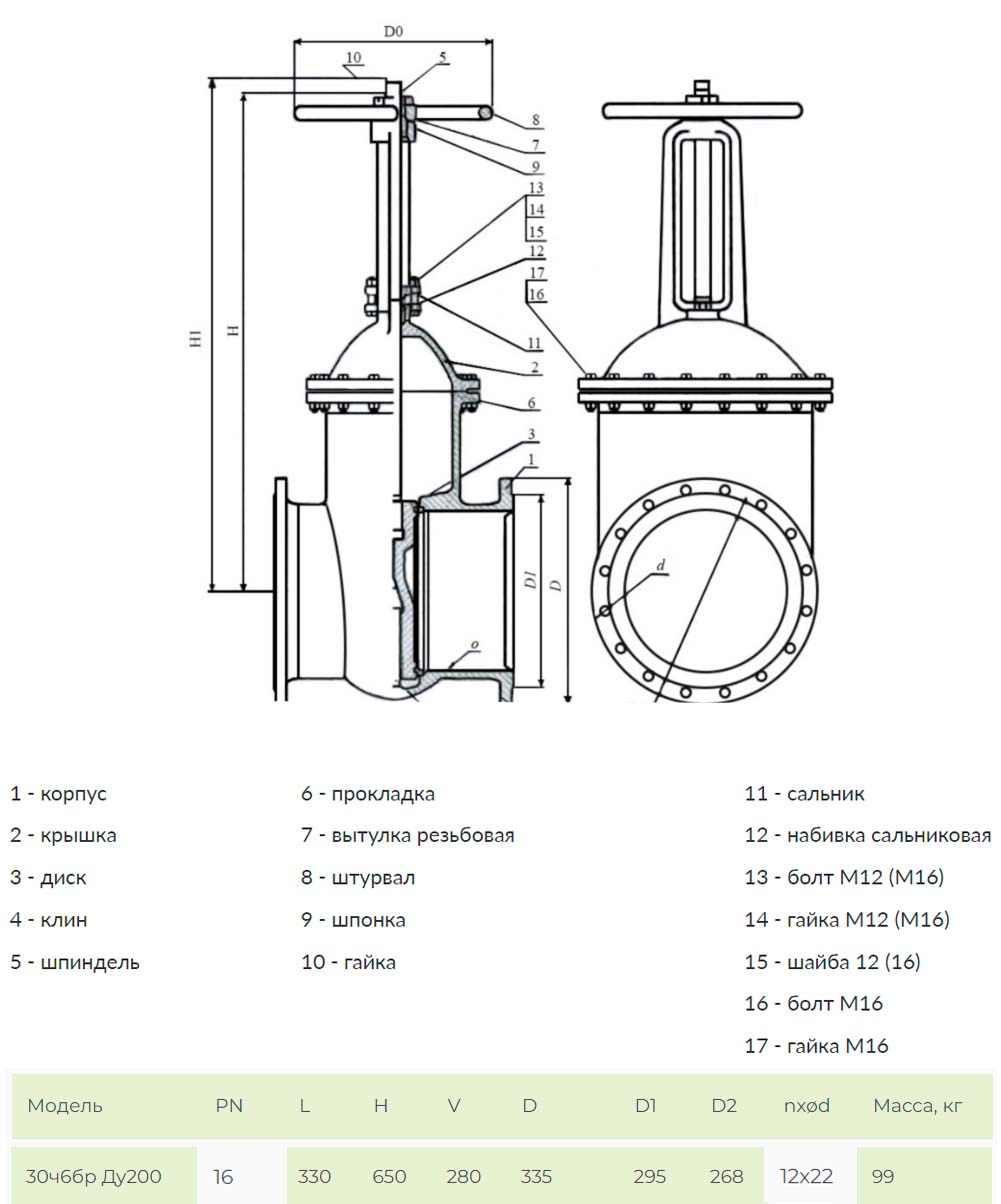 D0
10
5
8
7
9
13
14
15
12
17
16
11
2
6
3
1
H1
H
D1
D
d
o

1 - корпус
2 - крышка
3 - диск
4 - клин
5 - шпиндель

6 - прокладка
7 - вытулка резьбовая
8 - штурвал
9 - шпонка
10 - гайка

11 - сальник
12 - набивка сальниковая
13 - болт М12 (М16)
14 - гайка М12 (М16)
15 - шайба 12 (16)
16 - болт М16
17 - гайка М16

| Модель | PN | L | H | V | D | D1 | D2 | nxød | Масса, кг |
|---|---|---|---|---|---|---|---|---|---|
| 30ч6бр Ду200 | 16 | 330 | 650 | 280 | 335 | 295 | 268 | 12x22 | 99 |