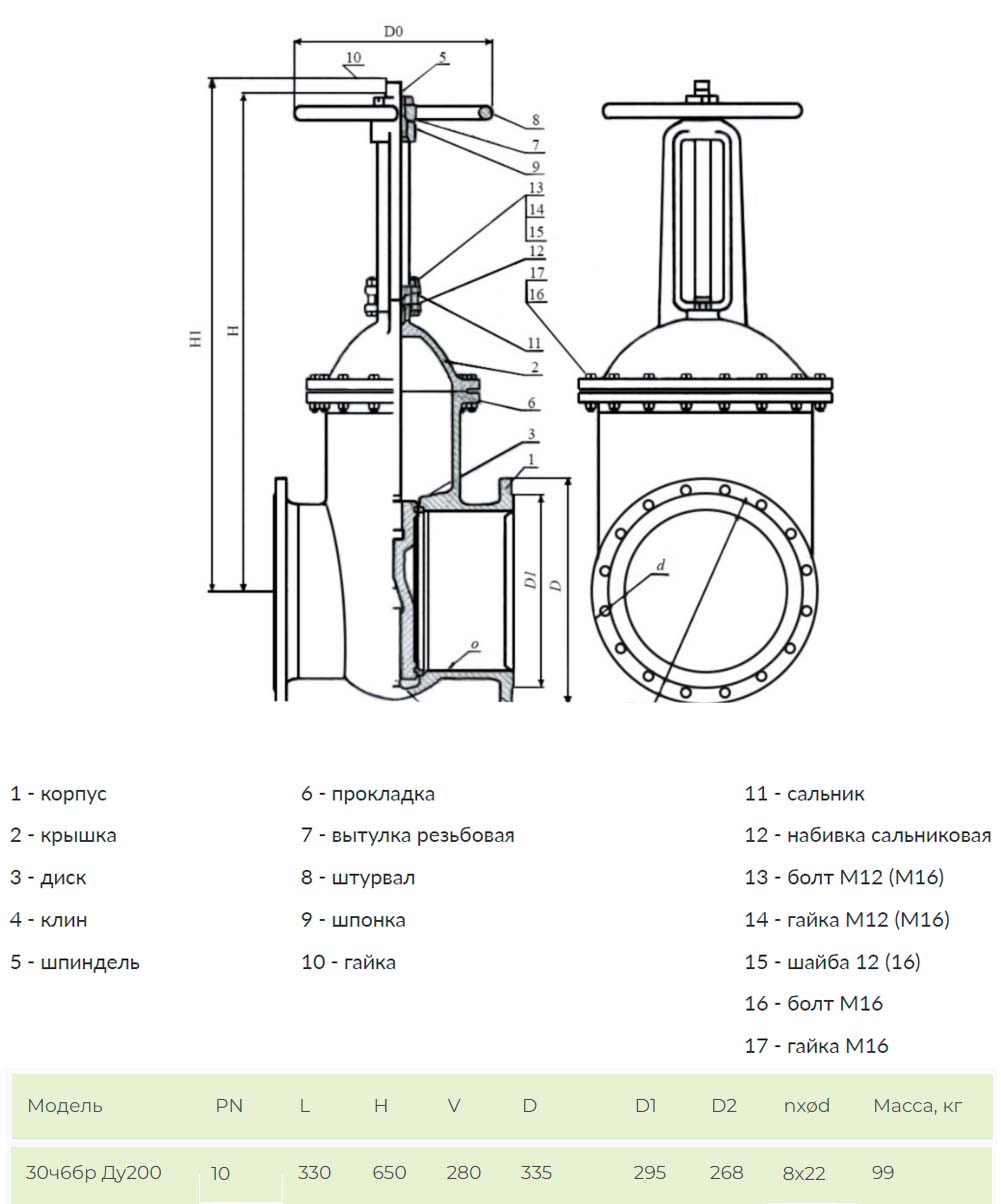 D0

10

5

8

7

9

13

14

15

12

17

16

11

2

6

3

1

H1

H

D1

D

d

o

1 - корпус

2 - крышка

3 - диск

4 - клин

5 - шпиндель

6 - прокладка

7 - вытулка резьбовая

8 - штурвал

9 - шпонка

10 - гайка

11 - сальник

12 - набивка сальниковая

13 - болт М12 (М16)

14 - гайка М12 (М16)

15 - шайба 12 (16)

16 - болт М16

17 - гайка М16

| Модель | PN | L | H | V | D | D1 | D2 | nxød | Масса, кг |
|---|---|---|---|---|---|---|---|---|---|
| 30ч6бр Ду200 | 10 | 330 | 650 | 280 | 335 | 295 | 268 | 8x22 | 99 |