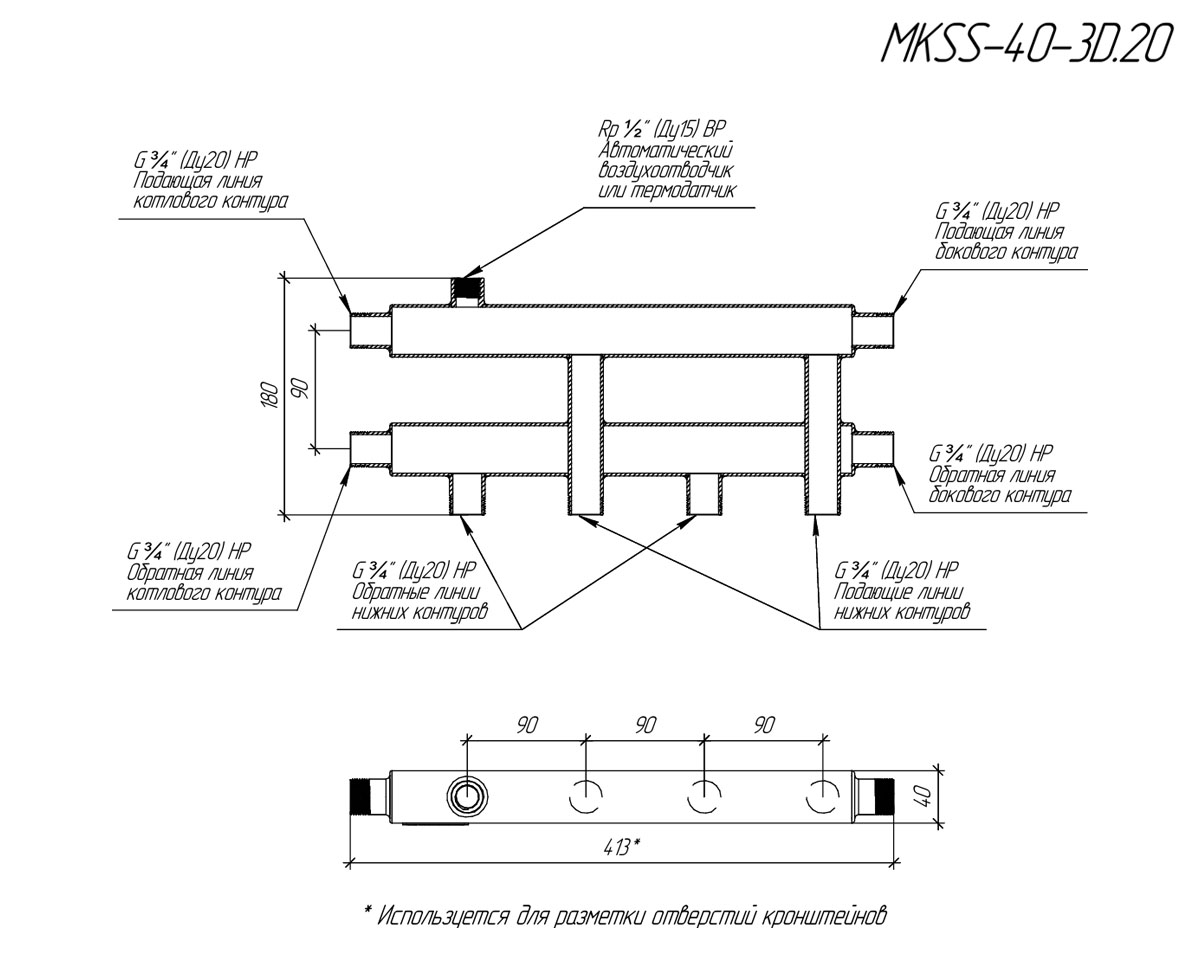 MKSS-40-3D.20

G ¾" (Ду20) НР
Подающая линия
котлового контура

Rp ½" (Ду15) ВР
Автоматический
воздухоотводчик
или термодатчик

G ¾" (Ду20) НР
Подающая линия
бокового контура

180

90

G ¾" (Ду20) НР
Обратная линия
бокового контура

G ¾" (Ду20) НР
Обратная линия
котлового контура

G ¾" (Ду20) НР
Обратные линии
нижних контуров

G ¾" (Ду20) НР
Подающие линии
нижних контуров

90

90

90

40

413*

* Используется для разметки отверстий кронштейнов