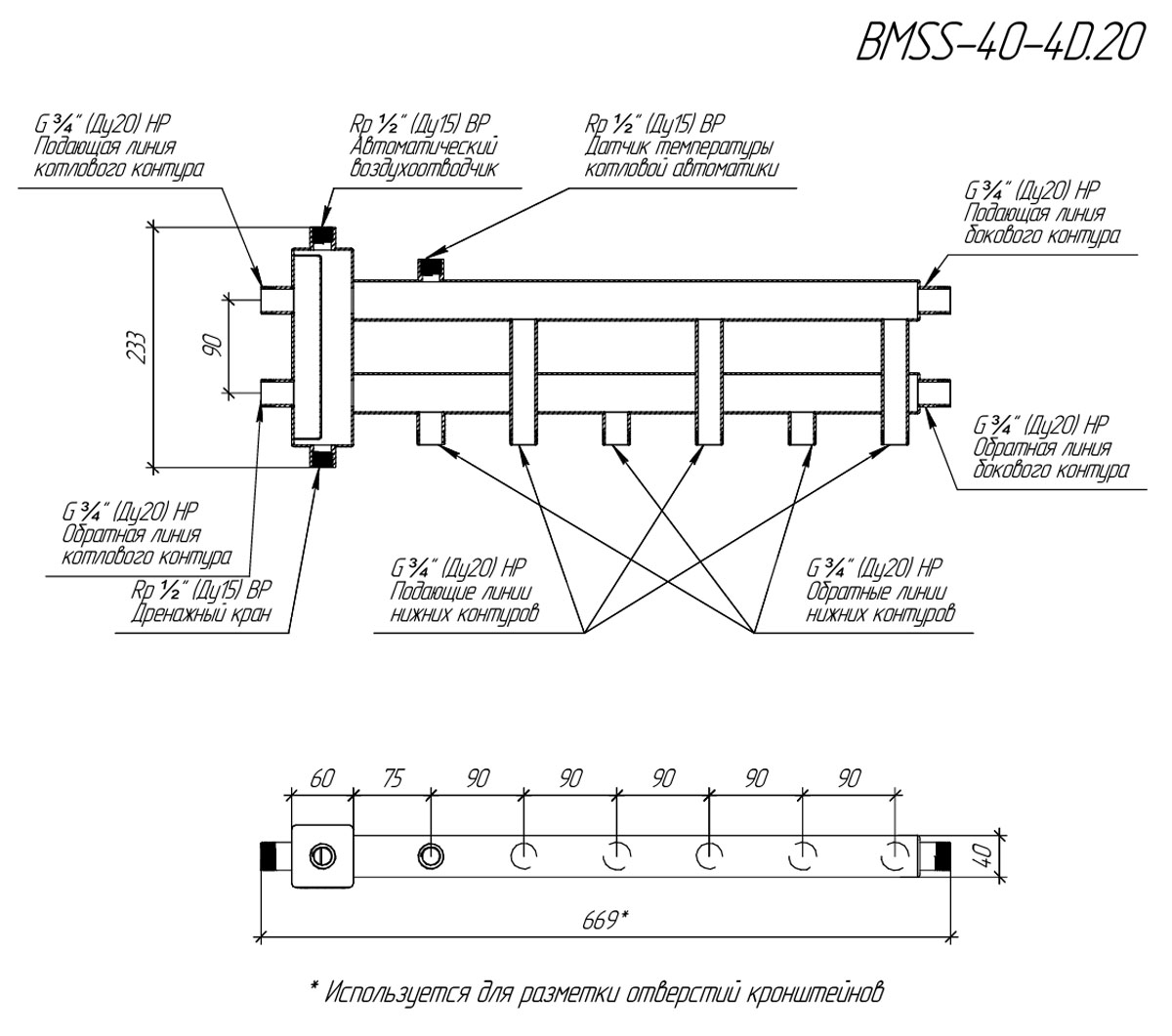 BMSS-40-4D.20

G ¾" (Ду20) НР
Подающая линия
котлового контура

Rp ½" (Ду15) ВР
Автоматический
воздухоотводчик

Rp ½" (Ду15) ВР
Датчик температуры
котловой автоматики

G ¾" (Ду20) НР
Подающая линия
бокового контура

233

90

G ¾" (Ду20) НР
Обратная линия
бокового контура

G ¾" (Ду20) НР
Обратная линия
котлового контура

Rp ½" (Ду15) ВР
Дренажный кран

G ¾" (Ду20) НР
Подающие линии
нижних контуров

G ¾" (Ду20) НР
Обратные линии
нижних контуров

60 75 90 90 90 90 90

40

669*

* Используется для разметки отверстий кронштейнов