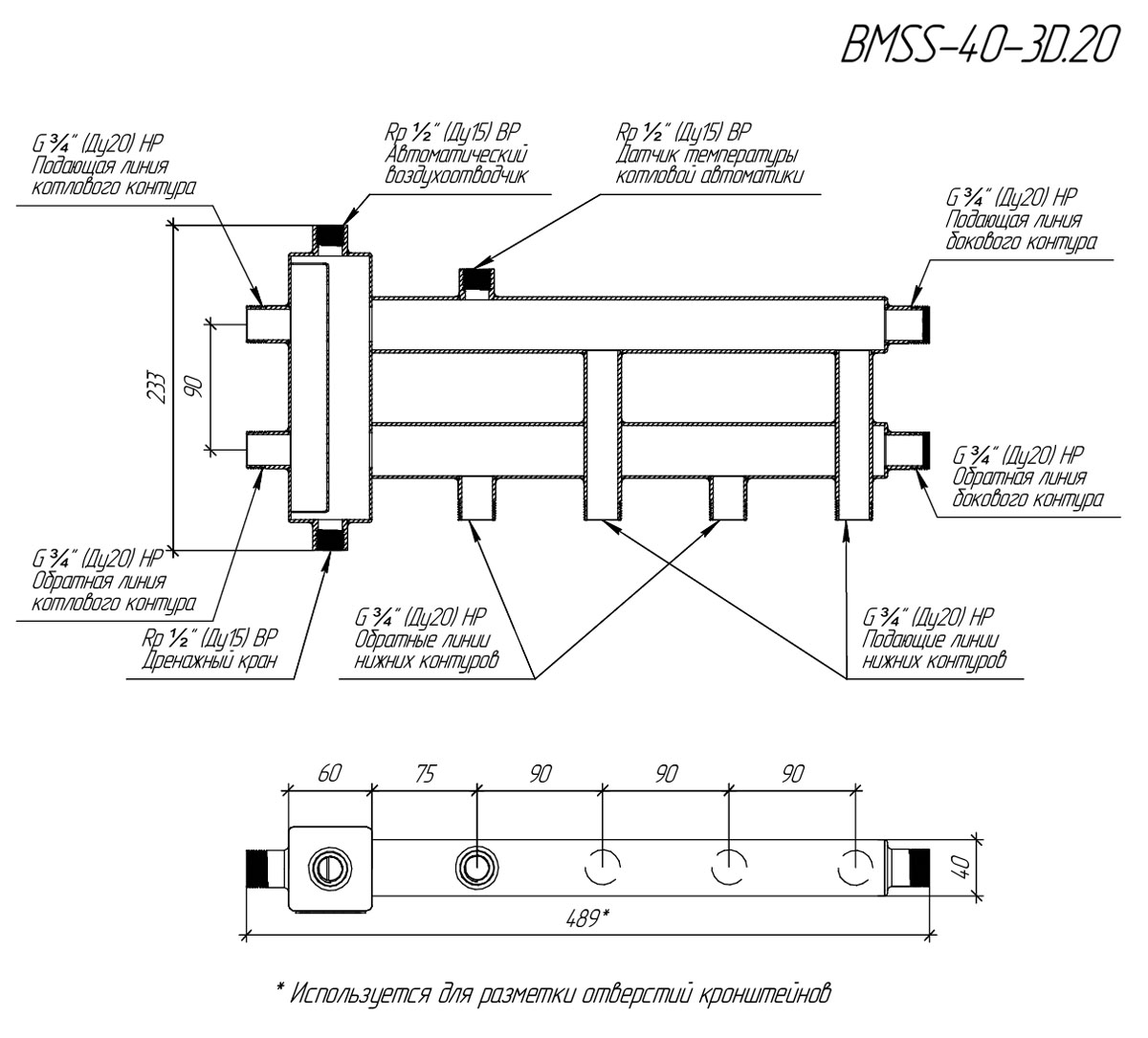 BMSS-40-3D.20

G ¾" (Ду20) НР
Подающая линия
котлового контура

Rp ½" (Ду15) ВР
Автоматический
воздухоотводчик

Rp ½" (Ду15) ВР
Датчик температуры
котловой автоматики

G ¾" (Ду20) НР
Подающая линия
бокового контура

233

90

G ¾" (Ду20) НР
Обратная линия
бокового контура

G ¾" (Ду20) НР
Обратная линия
котлового контура

Rp ½" (Ду15) ВР
Дренажный кран

G ¾" (Ду20) НР
Обратные линии
нижних контуров

G ¾" (Ду20) НР
Подающие линии
нижних контуров

60 75 90 90 90

40

489*

* Используется для разметки отверстий кронштейнов