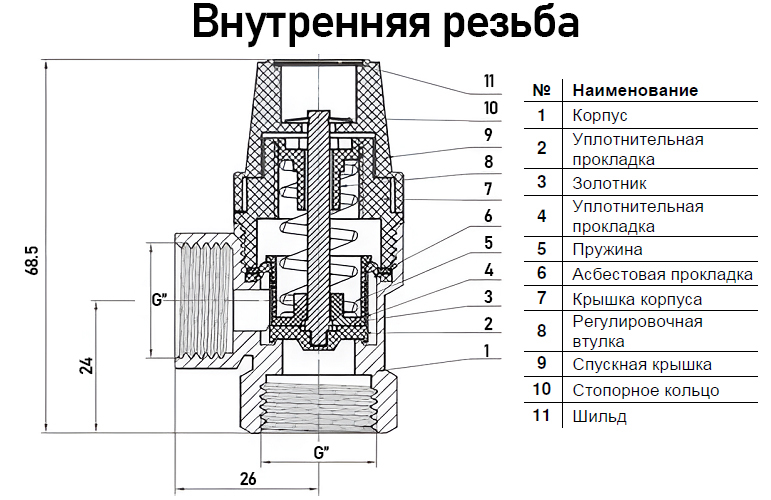 Внутренняя резьба

68.5

G"

24

G"

26

11
10
9
8
7
6
5
4
3
2
1

| № | Наименование |
|---|---|
| 1 | Корпус |
| 2 | Уплотнительная прокладка |
| 3 | Золотник |
| 4 | Уплотнительная прокладка |
| 5 | Пружина |
| 6 | Асбестовая прокладка |
| 7 | Крышка корпуса |
| 8 | Регулировочная втулка |
| 9 | Спускная крышка |
| 10 | Стопорное кольцо |
| 11 | Шильд |