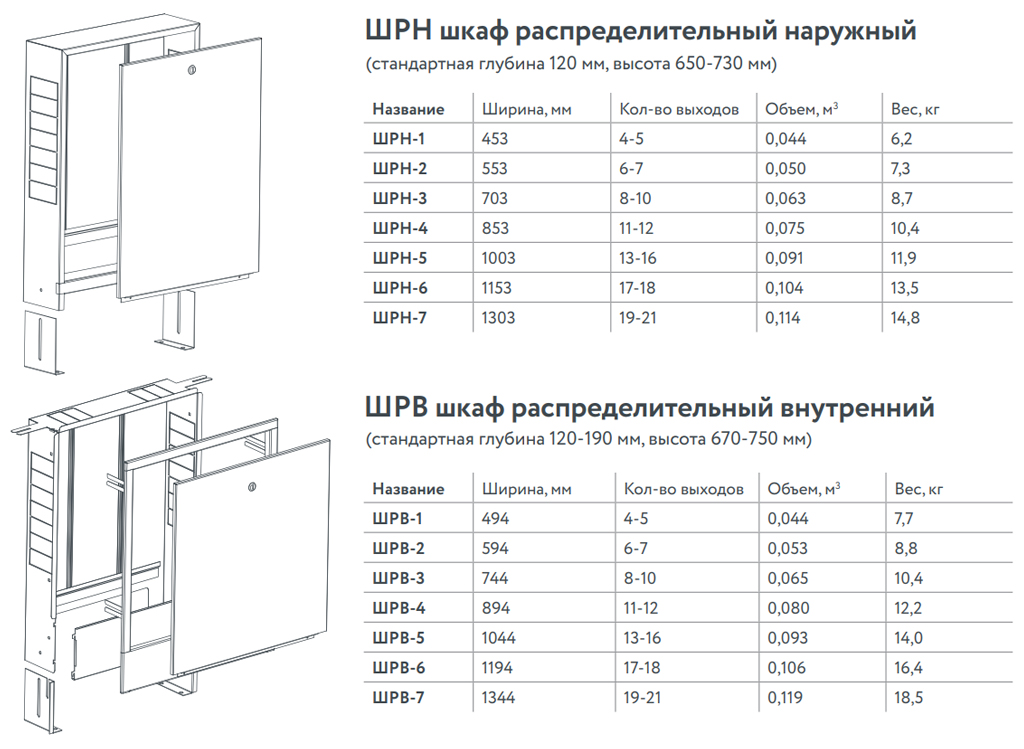 ШРН шкаф распределительный наружный
(стандартная глубина 120 мм, высота 650-730 мм)

| Название | Ширина, мм | Кол-во выходов | Объем, м$^3$ | Вес, кг |
|---|---|---|---|---|
| ШРН-1 | 453 | 4-5 | 0,044 | 6,2 |
| ШРН-2 | 553 | 6-7 | 0,050 | 7,3 |
| ШРН-3 | 703 | 8-10 | 0,063 | 8,7 |
| ШРН-4 | 853 | 11-12 | 0,075 | 10,4 |
| ШРН-5 | 1003 | 13-16 | 0,091 | 11,9 |
| ШРН-6 | 1153 | 17-18 | 0,104 | 13,5 |
| ШРН-7 | 1303 | 19-21 | 0,114 | 14,8 |

ШРВ шкаф распределительный внутренний
(стандартная глубина 120-190 мм, высота 670-750 мм)

| Название | Ширина, мм | Кол-во выходов | Объем, м$^3$ | Вес, кг |
|---|---|---|---|---|
| ШРВ-1 | 494 | 4-5 | 0,044 | 7,7 |
| ШРВ-2 | 594 | 6-7 | 0,053 | 8,8 |
| ШРВ-3 | 744 | 8-10 | 0,065 | 10,4 |
| ШРВ-4 | 894 | 11-12 | 0,080 | 12,2 |
| ШРВ-5 | 1044 | 13-16 | 0,093 | 14,0 |
| ШРВ-6 | 1194 | 17-18 | 0,106 | 16,4 |
| ШРВ-7 | 1344 | 19-21 | 0,119 | 18,5 |