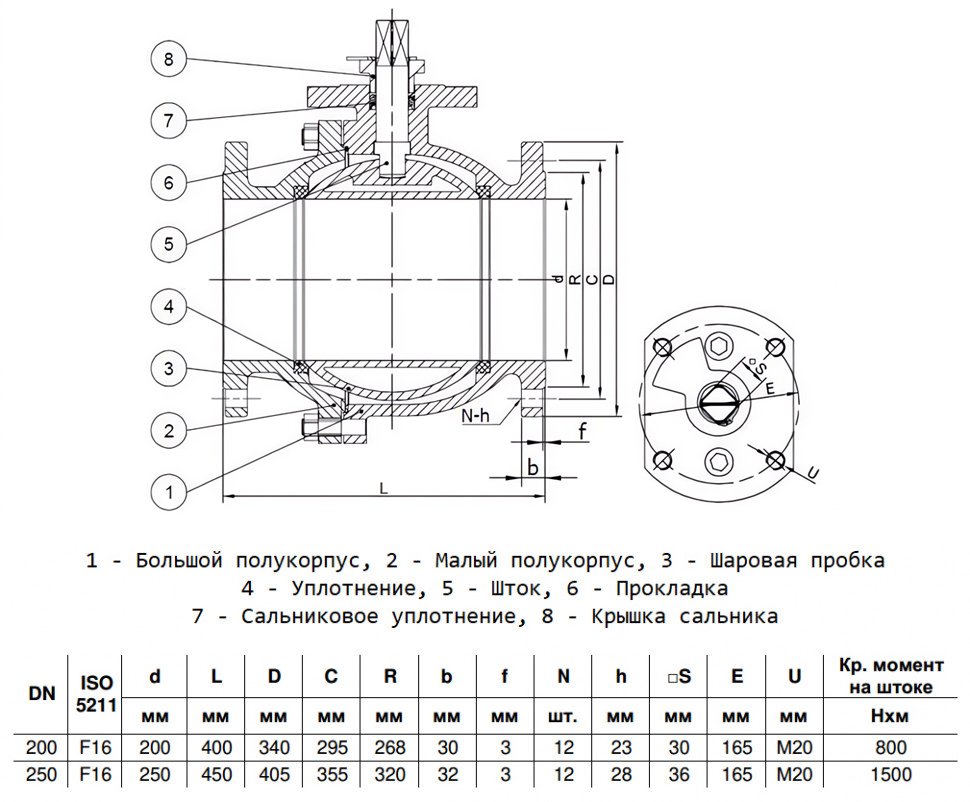 8
7
6
5
4
3
2
1
d R C D
N-h
f
b
L
S
E
U

1 - Большой полукорпус, 2 - Малый полукорпус, 3 - Шаровая пробка
4 - Уплотнение, 5 - Шток, 6 - Прокладка
7 - Сальниковое уплотнение, 8 - Крышка сальника

| DN | ISO 5211 | d | L | D | C | R | b | f | N | h | □S | E | U | Кр. момент на штоке |
|---|---|---|---|---|---|---|---|---|---|---|---|---|---|---|
| | | мм | мм | мм | мм | мм | мм | мм | шт. | мм | мм | мм | мм | Нхм |
| 200 | F16 | 200 | 400 | 340 | 295 | 268 | 30 | 3 | 12 | 23 | 30 | 165 | M20 | 800 |
| 250 | F16 | 250 | 450 | 405 | 355 | 320 | 32 | 3 | 12 | 28 | 36 | 165 | M20 | 1500 |