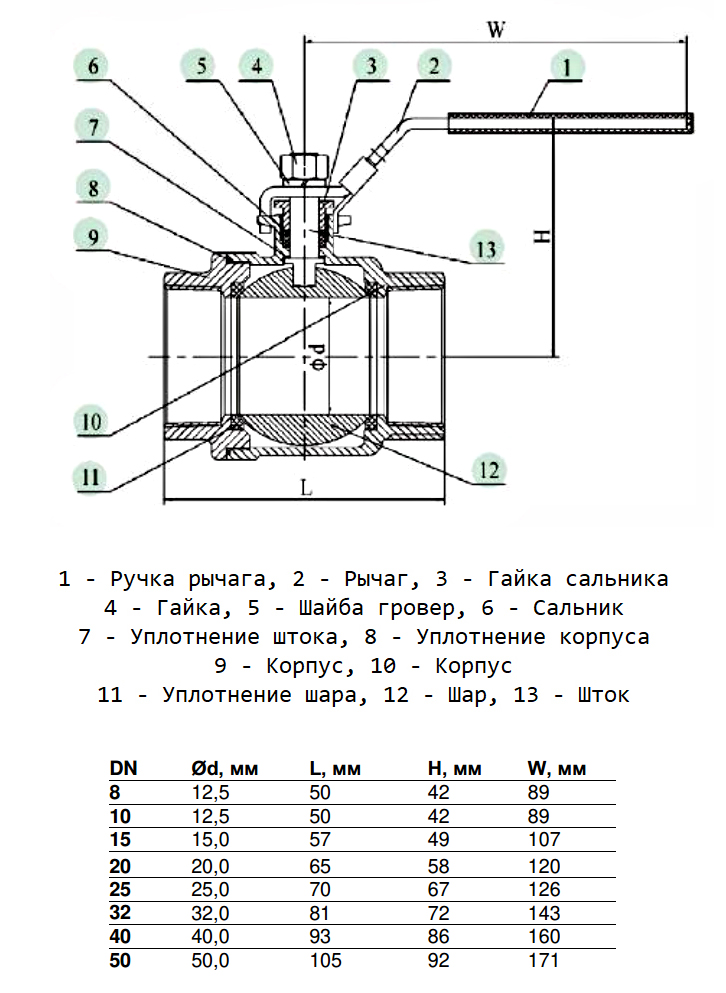 W

6 5 4 3 2 1

7

8

9

13

H

Φd

10

11

12

L

1 - Ручка рычага, 2 - Рычаг, 3 - Гайка сальника
4 - Гайка, 5 - Шайба гровер, 6 - Сальник
7 - Уплотнение штока, 8 - Уплотнение корпуса
9 - Корпус, 10 - Корпус
11 - Уплотнение шара, 12 - Шар, 13 - Шток

| DN | Ød, мм | L, мм | H, мм | W, мм |
|---|---|---|---|---|
| 8 | 12,5 | 50 | 42 | 89 |
| 10 | 12,5 | 50 | 42 | 89 |
| 15 | 15,0 | 57 | 49 | 107 |
| 20 | 20,0 | 65 | 58 | 120 |
| 25 | 25,0 | 70 | 67 | 126 |
| 32 | 32,0 | 81 | 72 | 143 |
| 40 | 40,0 | 93 | 86 | 160 |
| 50 | 50,0 | 105 | 92 | 171 |