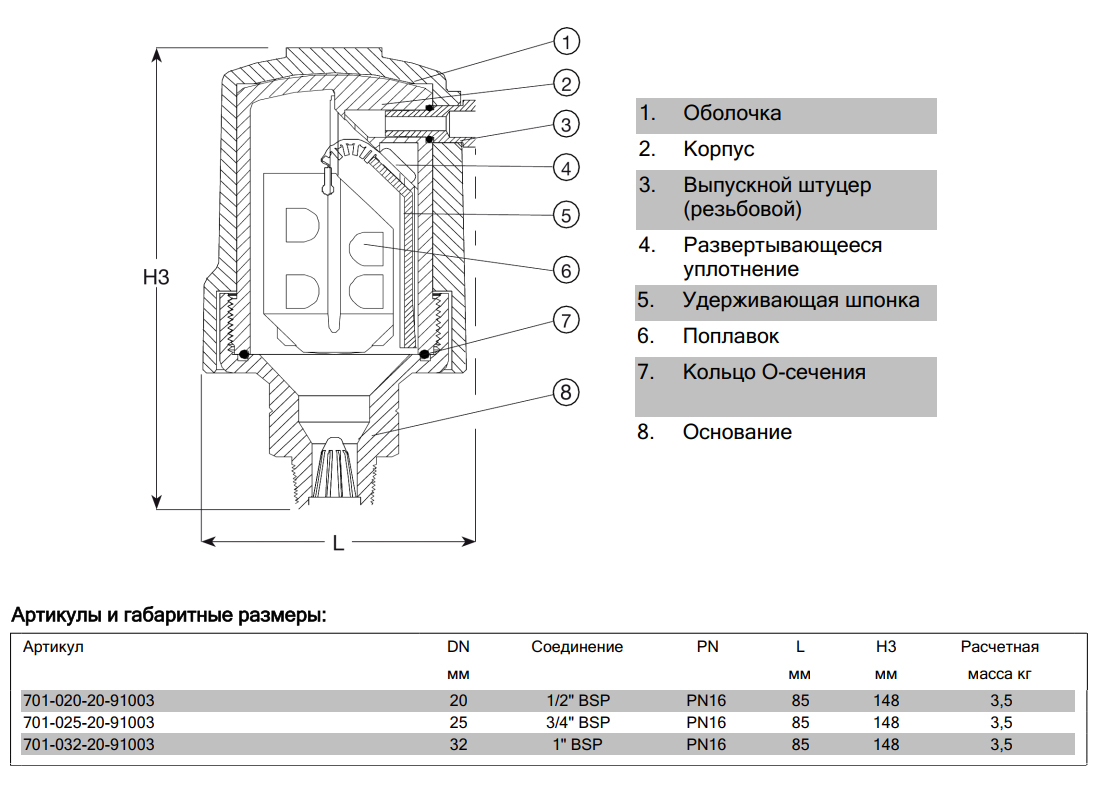 1
2
3
4
5
6
7
8
H3
L

1. Оболочка
2. Корпус
3. Выпускной штуцер (резьбовой)
4. Развертывающееся уплотнение
5. Удерживающая шпонка
6. Поплавок
7. Кольцо О-сечения
8. Основание

Артикулы и габаритные размеры:

| Артикул | DN мм | Соединение | PN | L мм | H3 мм | Расчетная масса кг |
|---|---|---|---|---|---|---|
| 701-020-20-91003 | 20 | 1/2" BSP | PN16 | 85 | 148 | 3,5 |
| 701-025-20-91003 | 25 | 3/4" BSP | PN16 | 85 | 148 | 3,5 |
| 701-032-20-91003 | 32 | 1" BSP | PN16 | 85 | 148 | 3,5 |