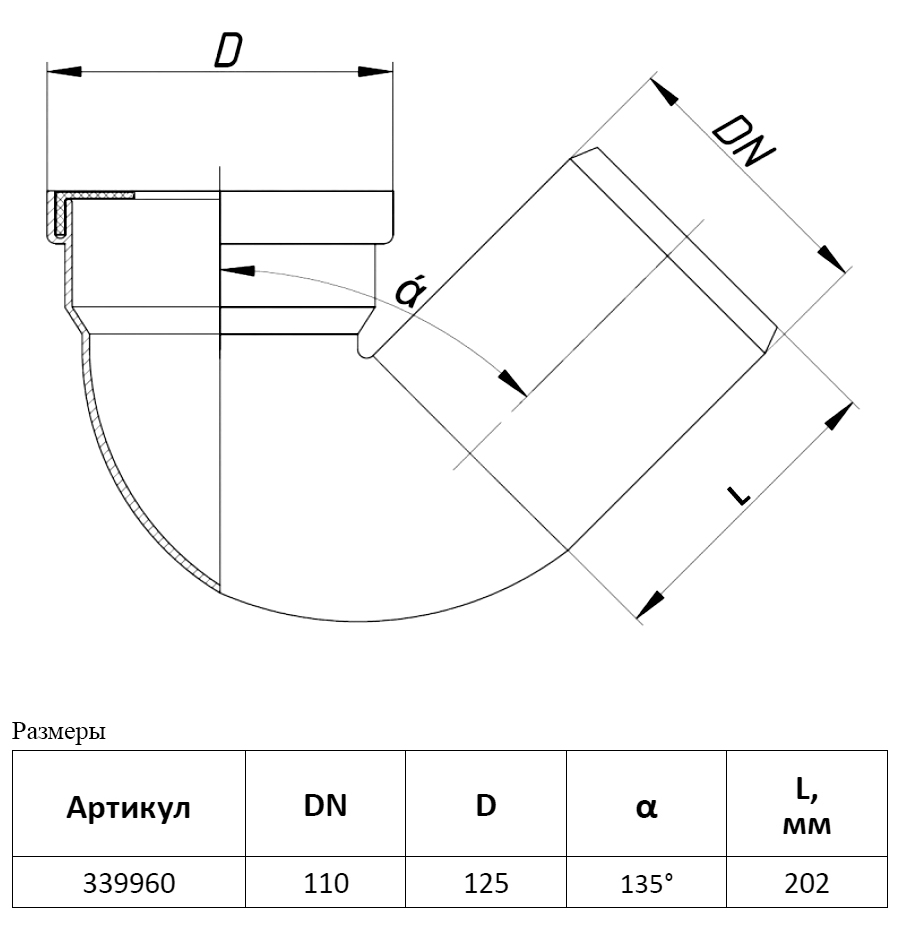 D

DN

α

L

Размеры

| Артикул | DN | D | α | L, мм |
|---|---|---|---|---|
| 339960 | 110 | 125 | 135° | 202 |