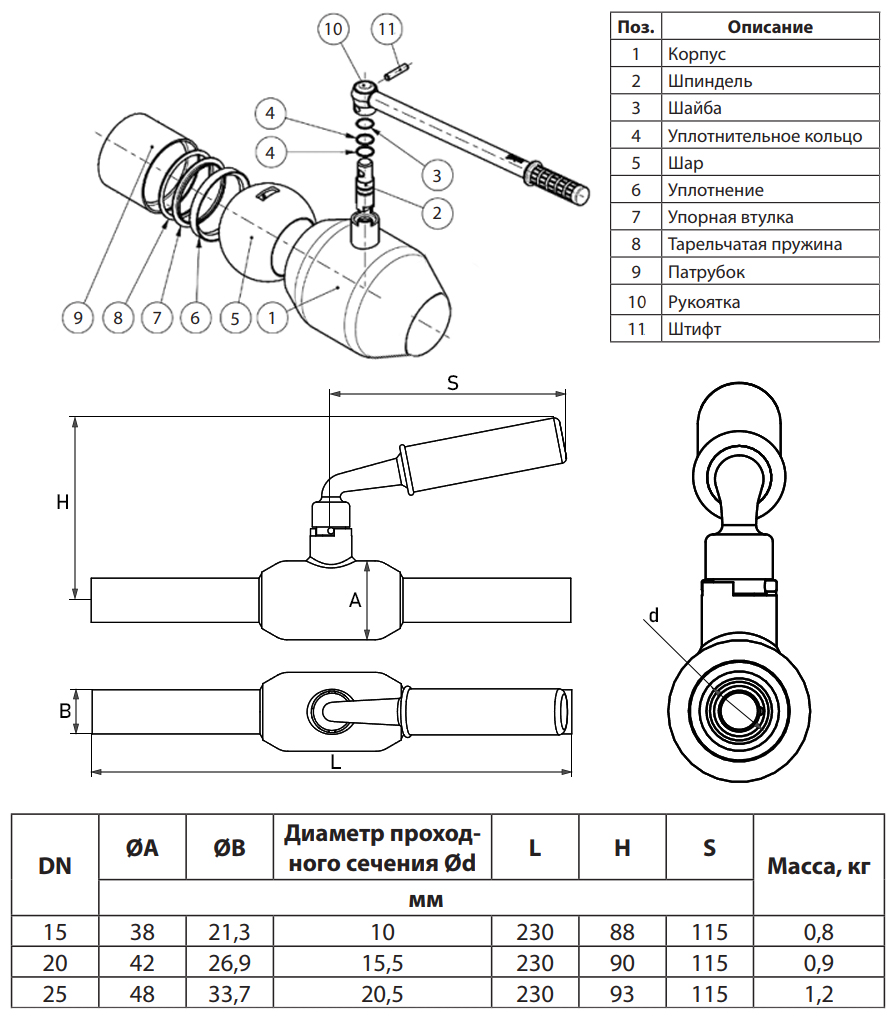 10 11 4 4 3 2 9 8 7 6 5 1

| Поз. | Описание |
|---|---|
| 1 | Корпус |
| 2 | Шпиндель |
| 3 | Шайба |
| 4 | Уплотнительное кольцо |
| 5 | Шар |
| 6 | Уплотнение |
| 7 | Упорная втулка |
| 8 | Тарельчатая пружина |
| 9 | Патрубок |
| 10 | Рукоятка |
| 11 | Штифт |

S
H
A
B
L
d

| DN | ØA | ØB | Диаметр проходного сечения Ød | L | H | S | Масса, кг |
|---|---|---|---|---|---|---|---|
| | мм | | | | | | |
| 15 | 38 | 21,3 | 10 | 230 | 88 | 115 | 0,8 |
| 20 | 42 | 26,9 | 15,5 | 230 | 90 | 115 | 0,9 |
| 25 | 48 | 33,7 | 20,5 | 230 | 93 | 115 | 1,2 |