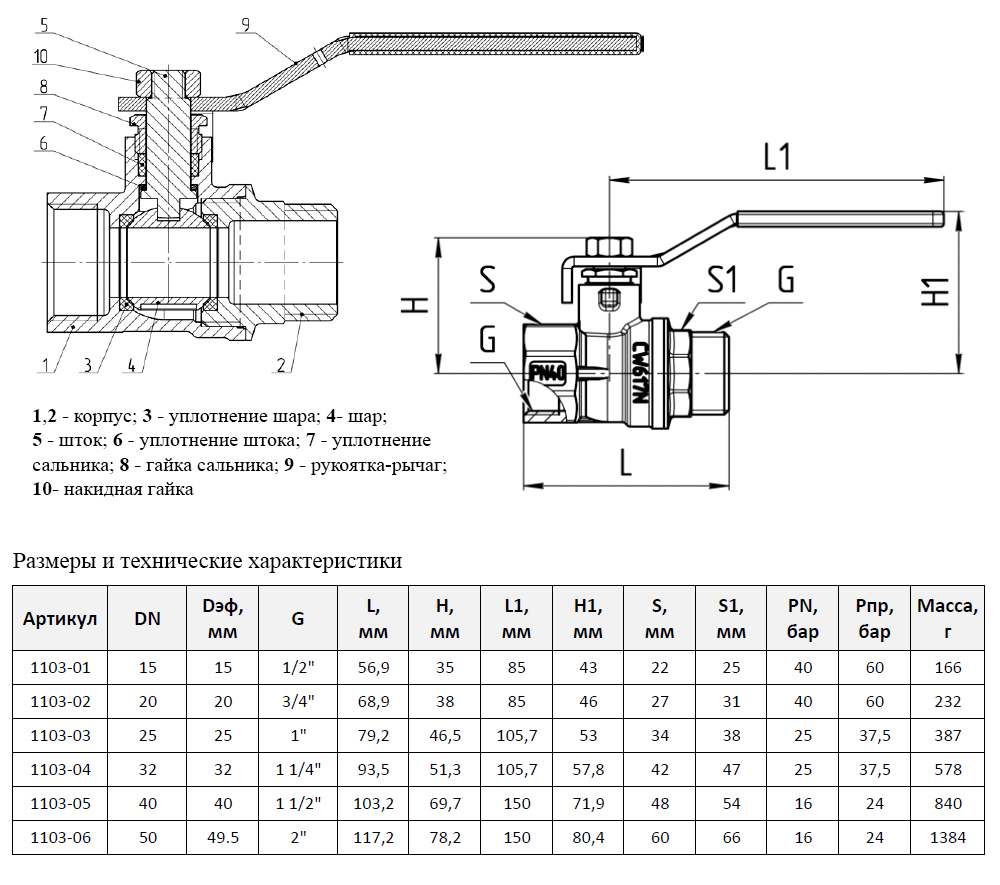 5
10
8
7
6
9
1
3
4
2

L1
H
S
S1
G
H1
G
PN40
CW617N
L

**1**,**2** - корпус; **3** - уплотнение шара; **4**- шар; **5** - шток; **6** - уплотнение штока; **7** - уплотнение сальника; **8** - гайка сальника; **9** - рукоятка-рычаг; **10**- накидная гайка

Размеры и технические характеристики

| Артикул | DN | Dэф, мм | G | L, мм | H, мм | L1, мм | H1, мм | S, мм | S1, мм | PN, бар | Рпр, бар | Масса, г |
|---|---|---|---|---|---|---|---|---|---|---|---|---|
| 1103-01 | 15 | 15 | 1/2" | 56,9 | 35 | 85 | 43 | 22 | 25 | 40 | 60 | 166 |
| 1103-02 | 20 | 20 | 3/4" | 68,9 | 38 | 85 | 46 | 27 | 31 | 40 | 60 | 232 |
| 1103-03 | 25 | 25 | 1" | 79,2 | 46,5 | 105,7 | 53 | 34 | 38 | 25 | 37,5 | 387 |
| 1103-04 | 32 | 32 | 1 1/4" | 93,5 | 51,3 | 105,7 | 57,8 | 42 | 47 | 25 | 37,5 | 578 |
| 1103-05 | 40 | 40 | 1 1/2" | 103,2 | 69,7 | 150 | 71,9 | 48 | 54 | 16 | 24 | 840 |
| 1103-06 | 50 | 49.5 | 2" | 117,2 | 78,2 | 150 | 80,4 | 60 | 66 | 16 | 24 | 1384 |